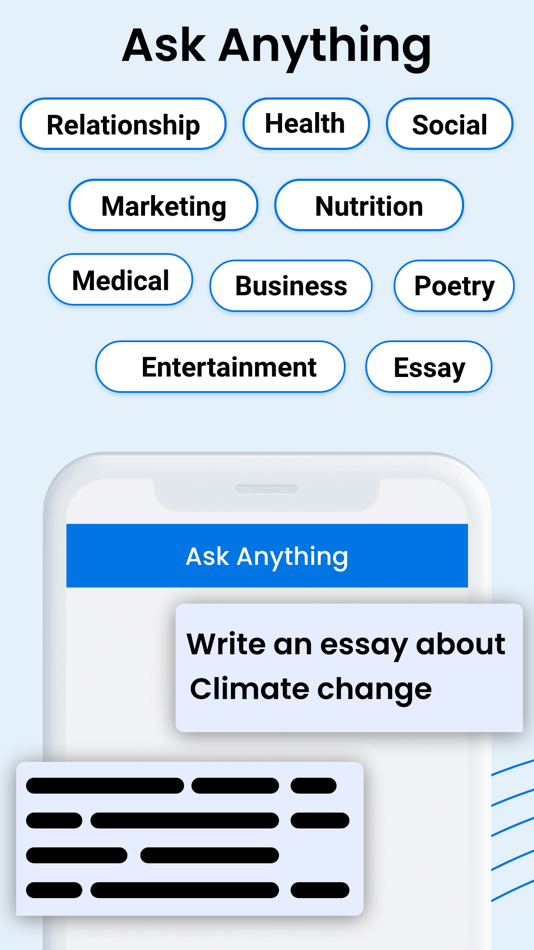 Ask Anything

Relationship Health Social

Marketing Nutrition

Medical Business Poetry

Entertainment Essay

Ask Anything

Write an essay about Climate change