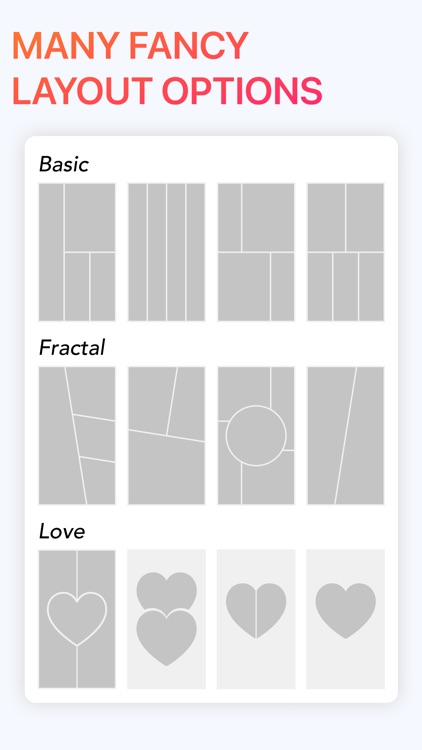 MANY FANCY LAYOUT OPTIONS

Basic

Fractal

Love