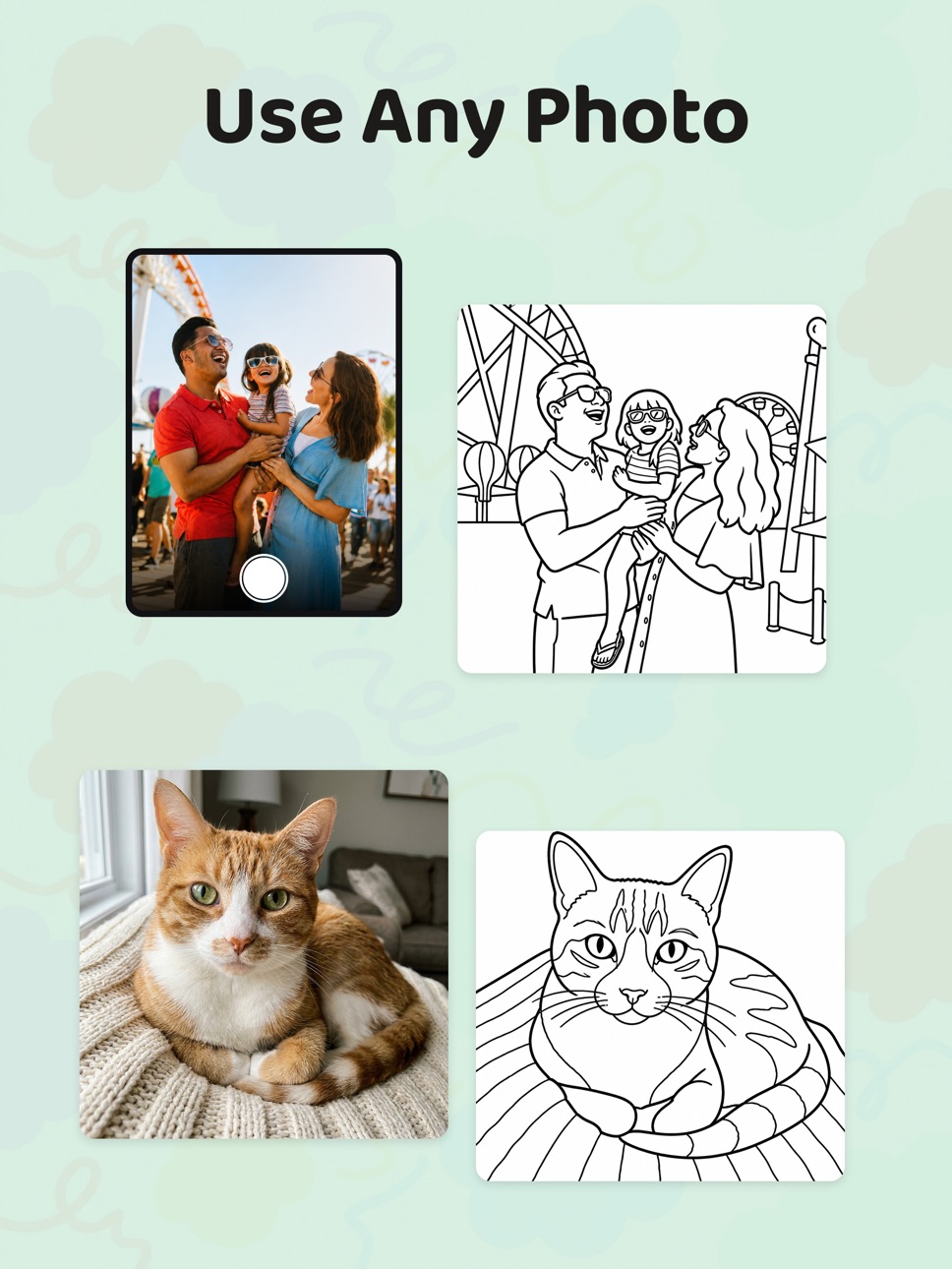 Use Any Photo