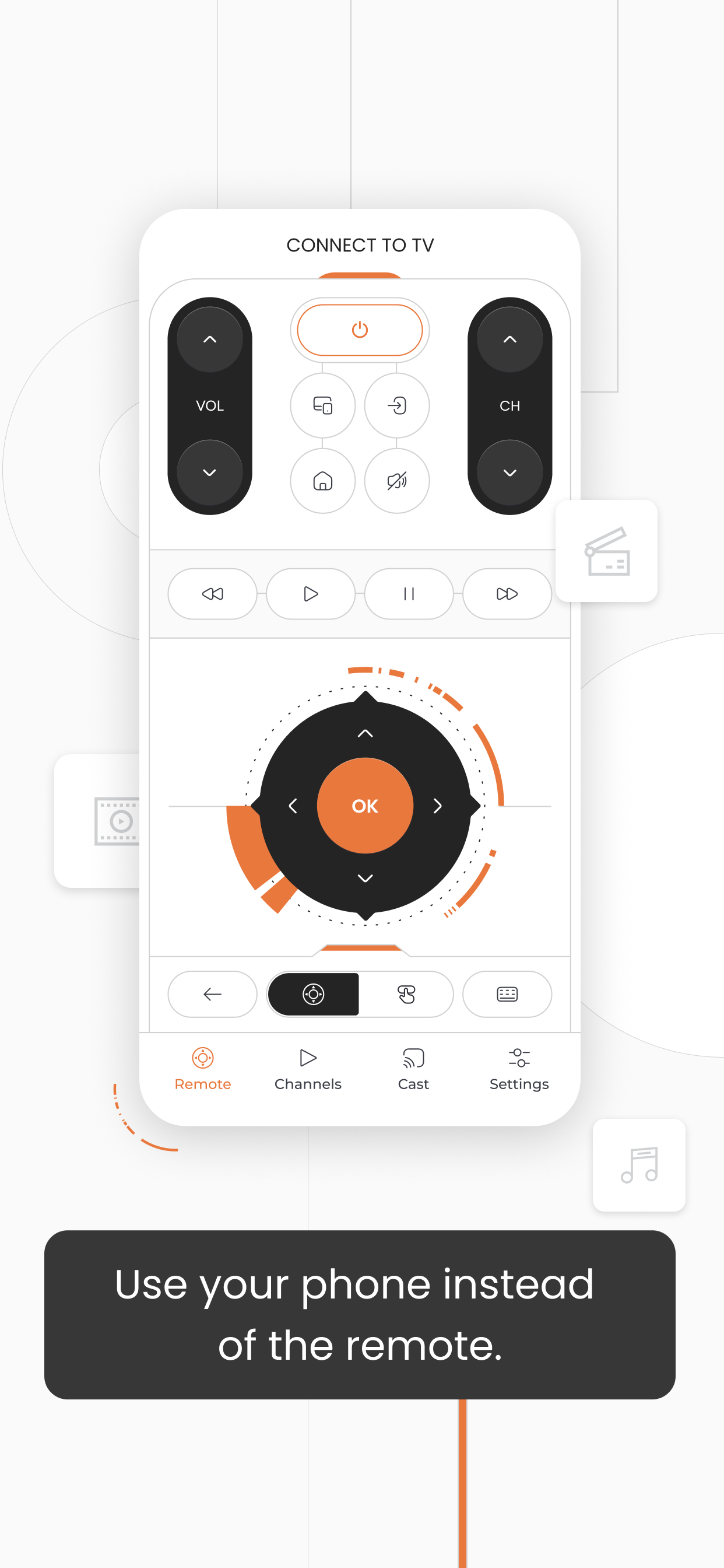 CONNECT TO TV

VOL

CH

OK

Remote
Channels
Cast
Settings

Use your phone instead of the remote.