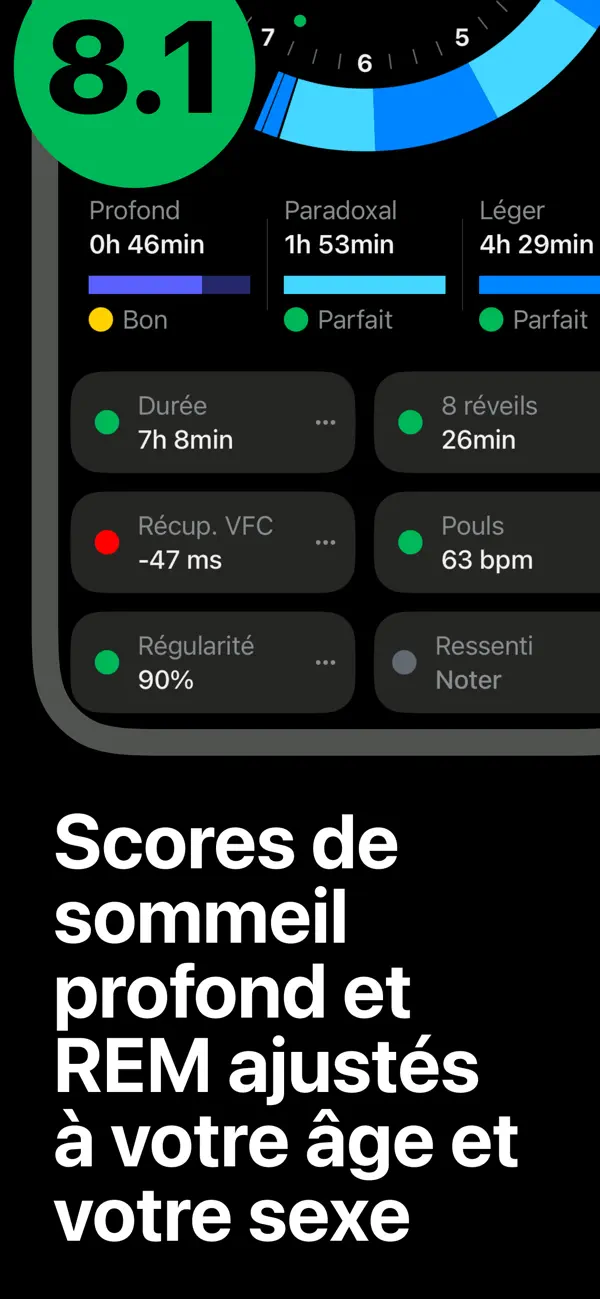 8.1

7 6 5

Profond
0h 46min
Bon

Paradoxal
1h 53min
Parfait

Léger
4h 29min
Parfait

Durée
7h 8min
...

8 réveils
26min

Récup. VFC
-47 ms
...

Pouls
63 bpm

Régularité
90%
...

Ressenti
Noter

Scores de sommeil profond et REM ajustés à votre âge et votre sexe