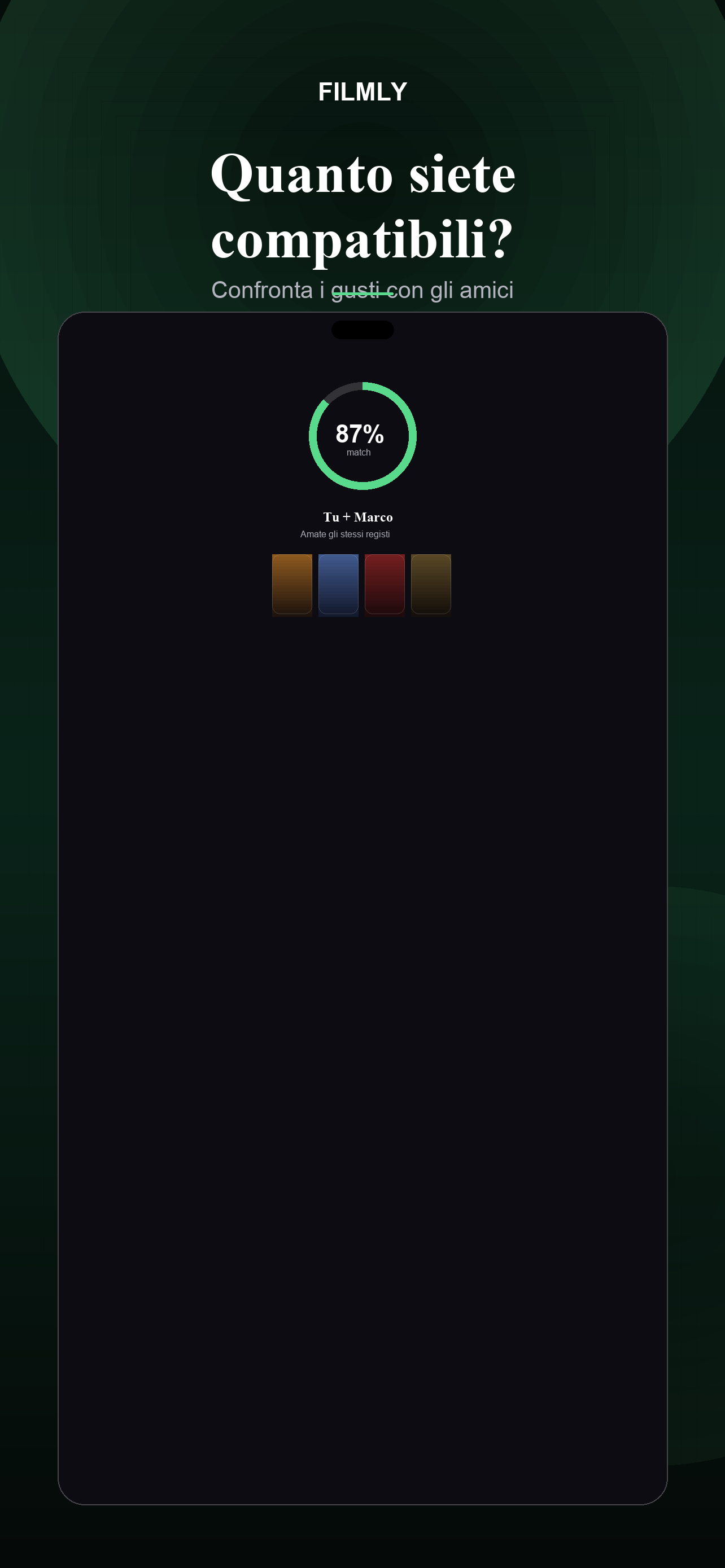 FILMLY

Quanto siete compatibili?

Confronta i gusti con gli amici

87%
match

Tu + Marco

Amate gli stessi registi