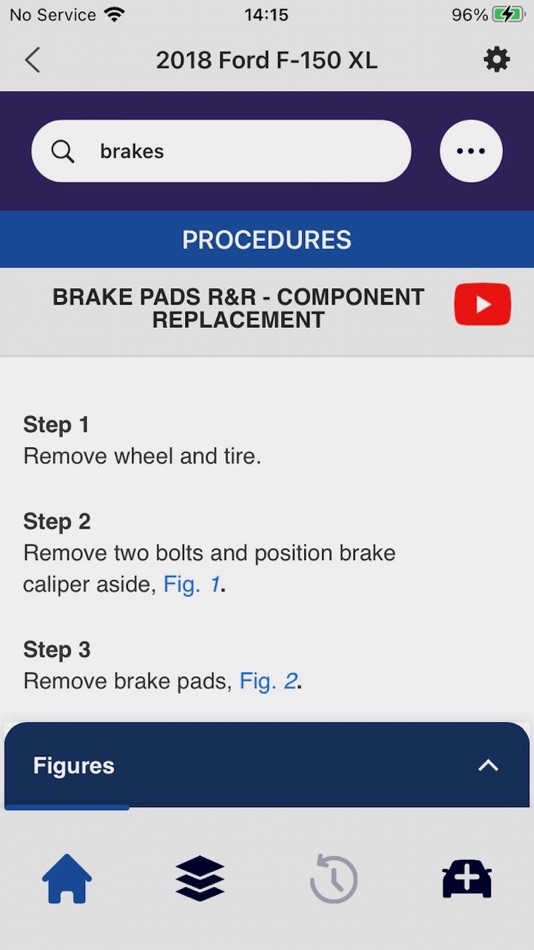 No Service 14:15 96%

2018 Ford F-150 XL

brakes

PROCEDURES

BRAKE PADS R&R - COMPONENT REPLACEMENT

Step 1
Remove wheel and tire.

Step 2
Remove two bolts and position brake caliper aside, Fig. 1.

Step 3
Remove brake pads, Fig. 2.

Figures