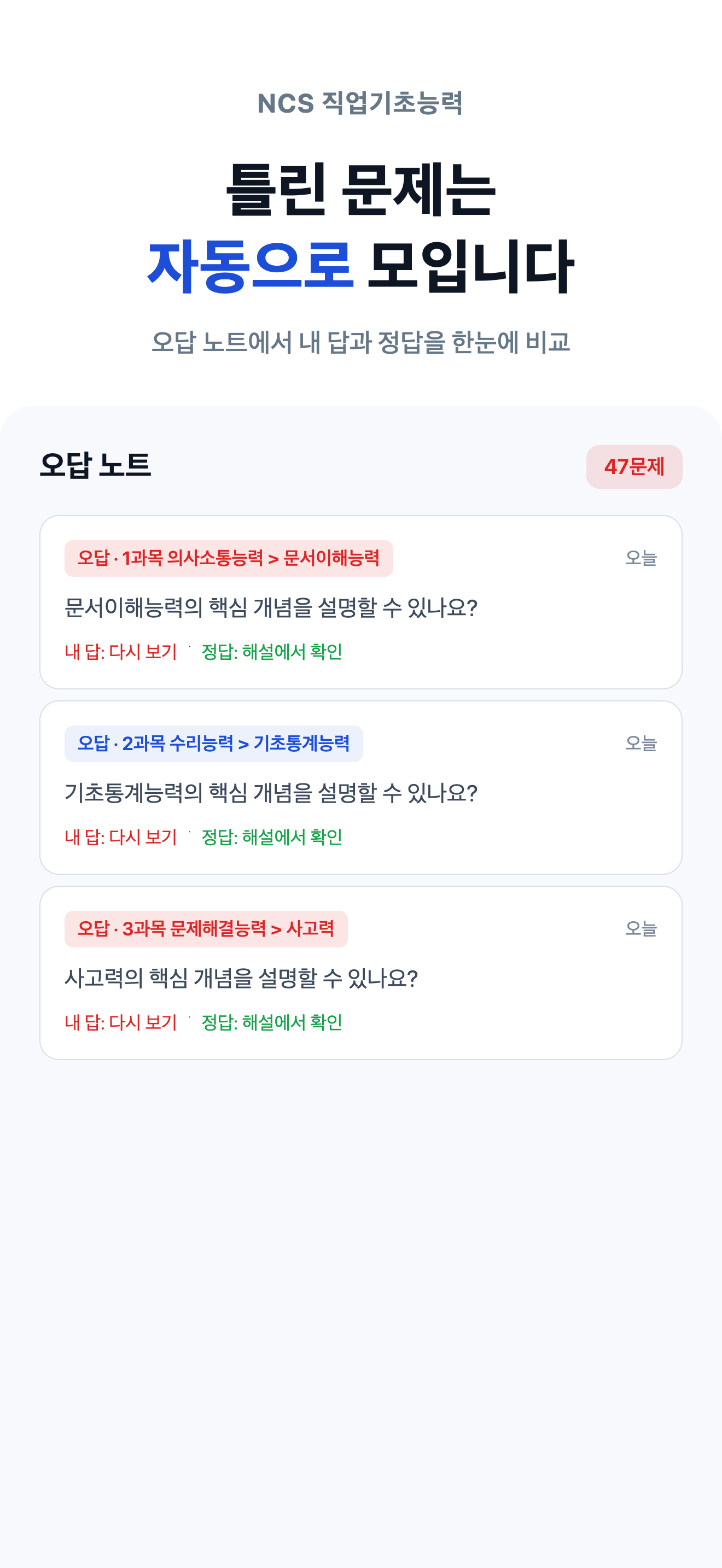 NCS 직업기초능력

틀린 문제는
자동으로 모입니다

오답 노트에서 내 답과 정답을 한눈에 비교

오답 노트

47문제

오답 · 1과목 의사소통능력 > 문서이해능력

오늘

문서이해능력의 핵심 개념을 설명할 수 있나요?

내 답: 다시 보기 · 정답: 해설에서 확인

오답 · 2과목 수리능력 > 기초통계능력

오늘

기초통계능력의 핵심 개념을 설명할 수 있나요?

내 답: 다시 보기 · 정답: 해설에서 확인

오답 · 3과목 문제해결능력 > 사고력

오늘

사고력의 핵심 개념을 설명할 수 있나요?

내 답: 다시 보기 · 정답: 해설에서 확인