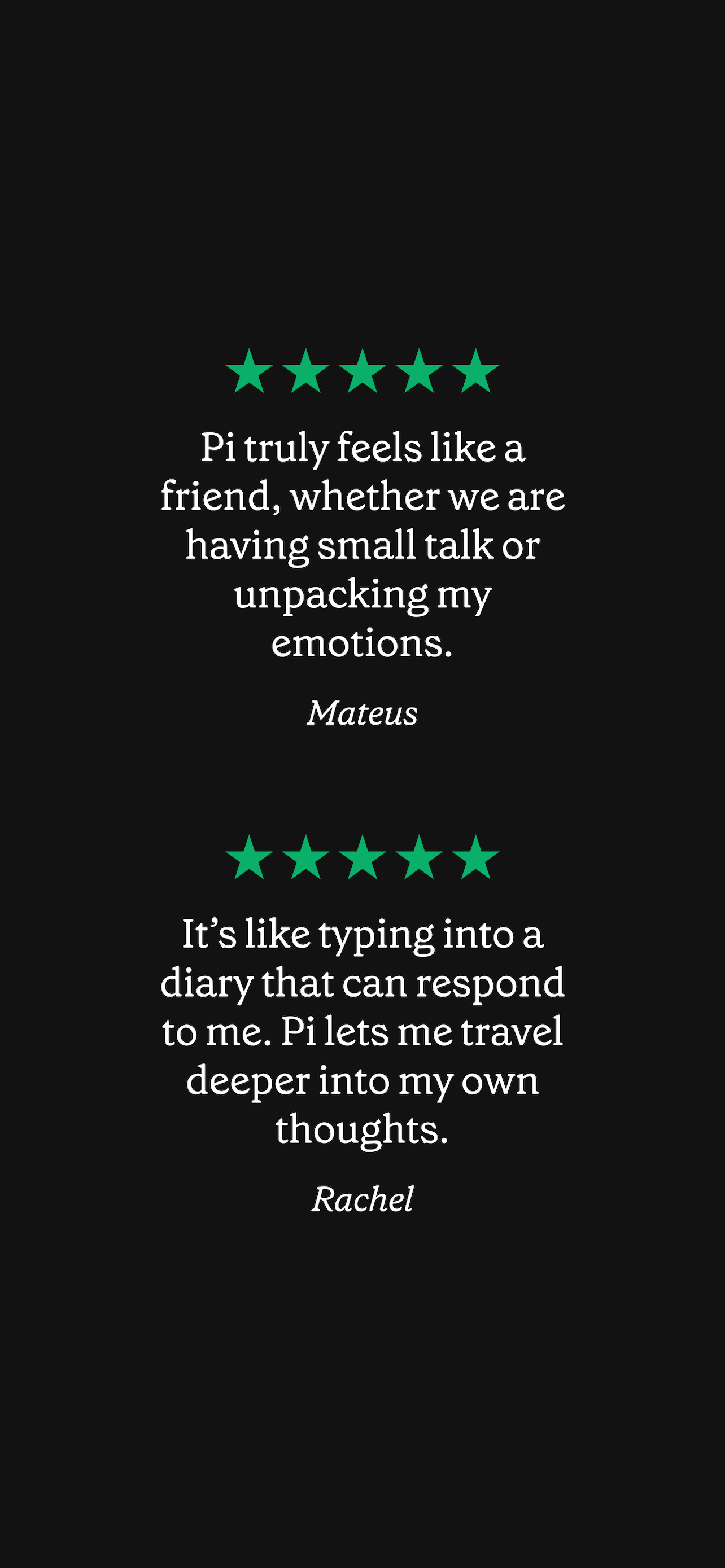 ★★★★★

Pi truly feels like a friend, whether we are having small talk or unpacking my emotions.

Mateus

★★★★★

It’s like typing into a diary that can respond to me. Pi lets me travel deeper into my own thoughts.

Rachel