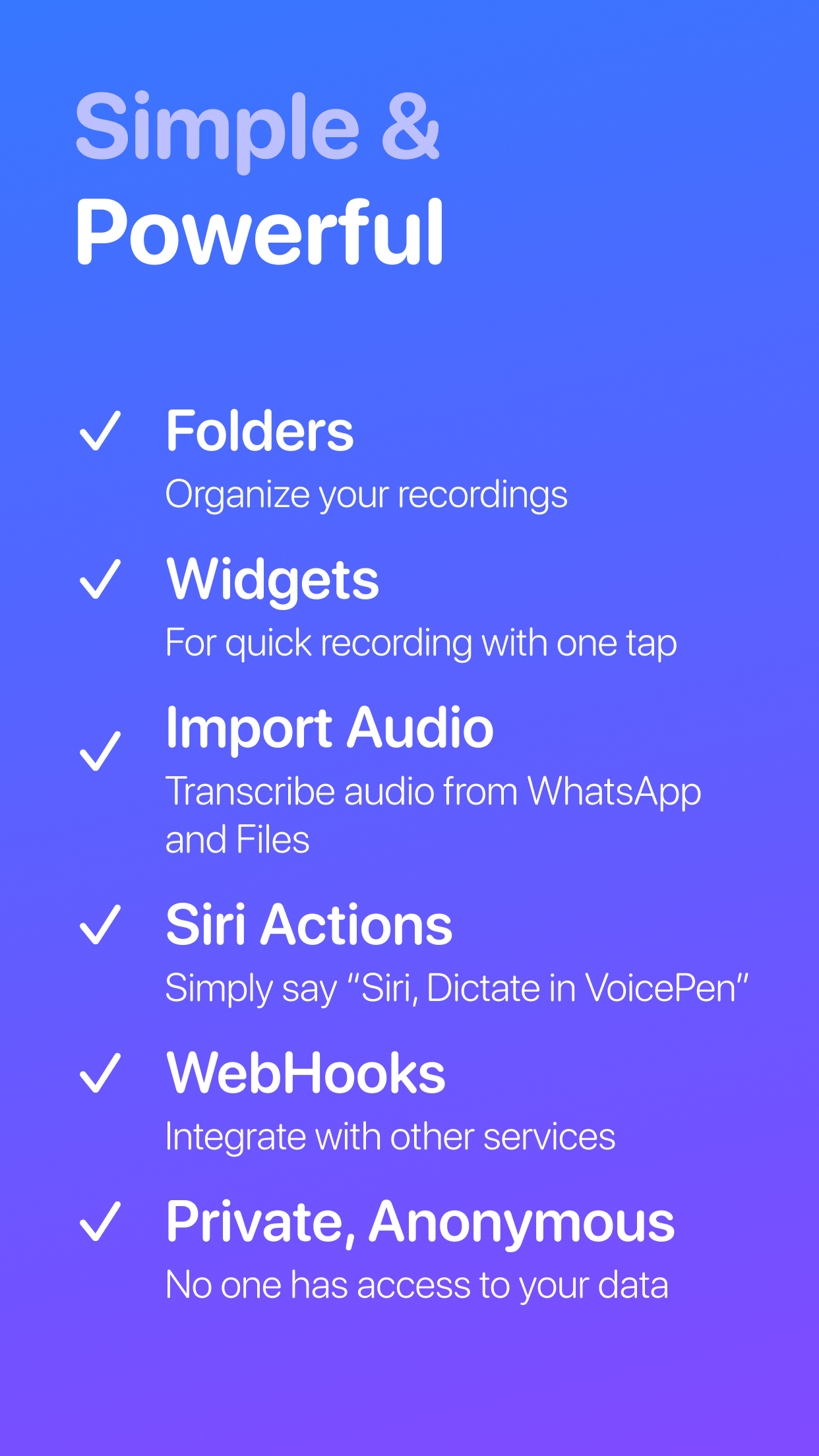 Simple &
Powerful

✓ Folders
Organize your recordings

✓ Widgets
For quick recording with one tap

✓ Import Audio
Transcribe audio from WhatsApp and Files

✓ Siri Actions
Simply say “Siri, Dictate in VoicePen”

✓ WebHooks
Integrate with other services

✓ Private, Anonymous
No one has access to your data