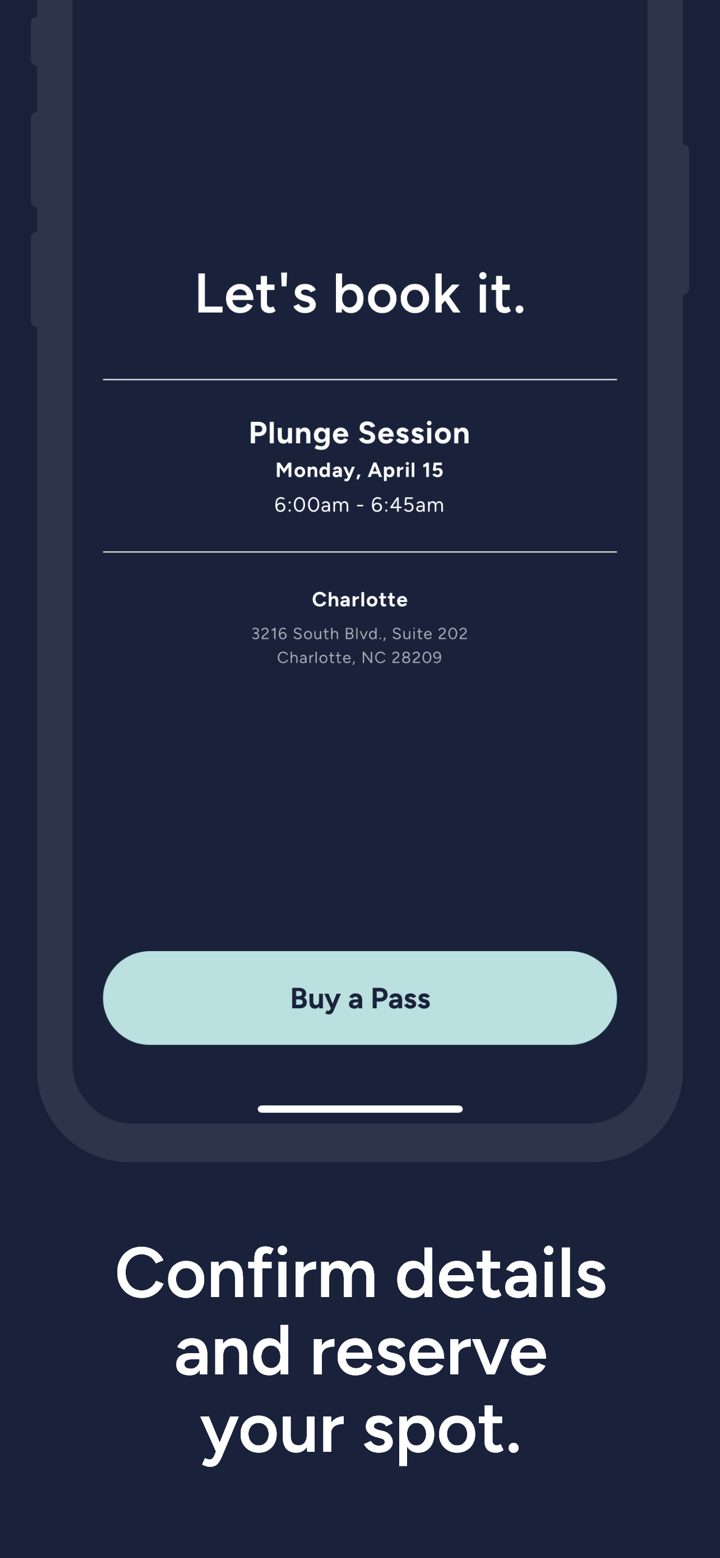 Let's book it.

Plunge Session
Monday, April 15
6:00am - 6:45am

Charlotte
3216 South Blvd., Suite 202
Charlotte, NC 28209

Buy a Pass

Confirm details and reserve your spot.