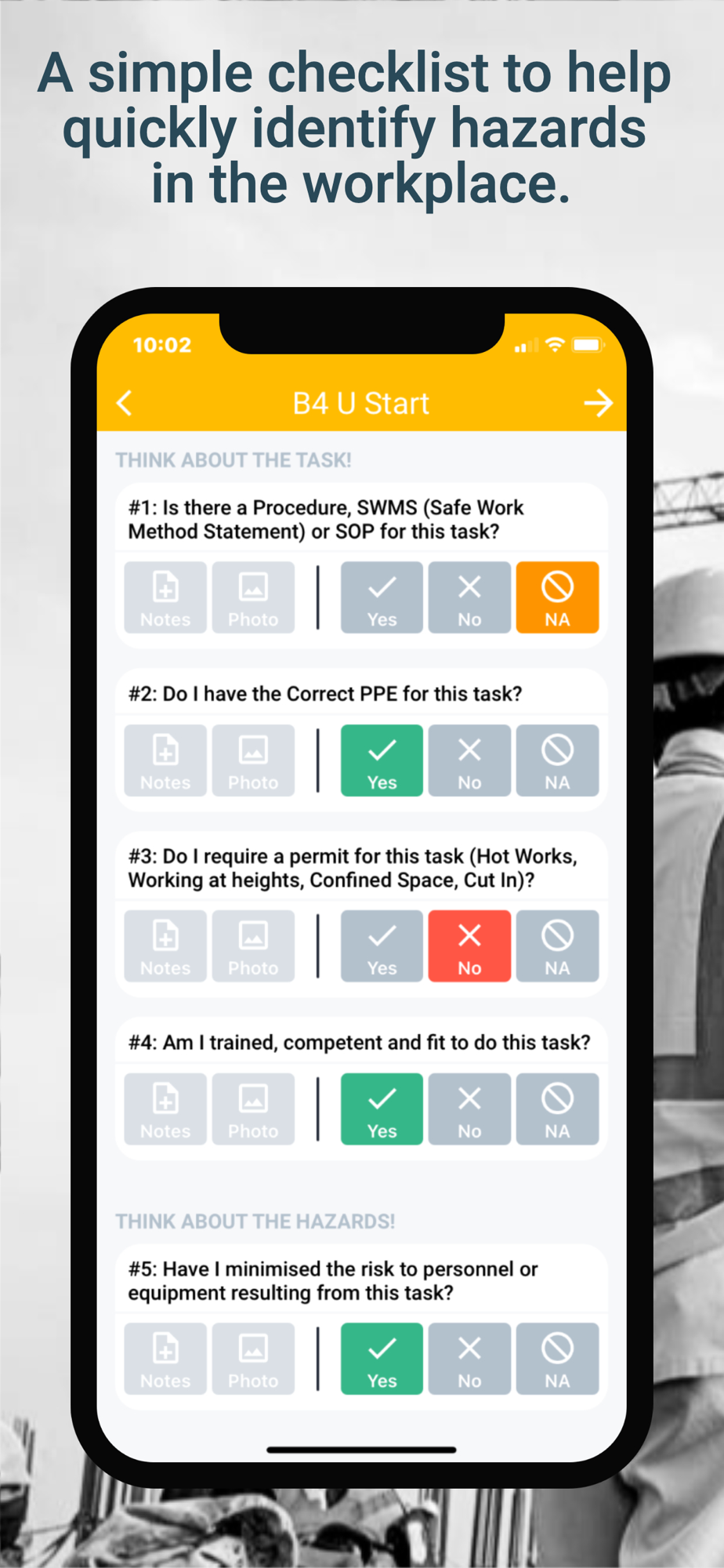 A simple checklist to help quickly identify hazards in the workplace.

10:02

B4 U Start

THINK ABOUT THE TASK!

#1: Is there a Procedure, SWMS (Safe Work Method Statement) or SOP for this task?

Notes Photo Yes No NA

#2: Do I have the Correct PPE for this task?

Notes Photo Yes No NA

#3: Do I require a permit for this task (Hot Works, Working at heights, Confined Space, Cut In)?

Notes Photo Yes No NA

#4: Am I trained, competent and fit to do this task?

Notes Photo Yes No NA

THINK ABOUT THE HAZARDS!

#5: Have I minimised the risk to personnel or equipment resulting from this task?

Notes Photo Yes No NA