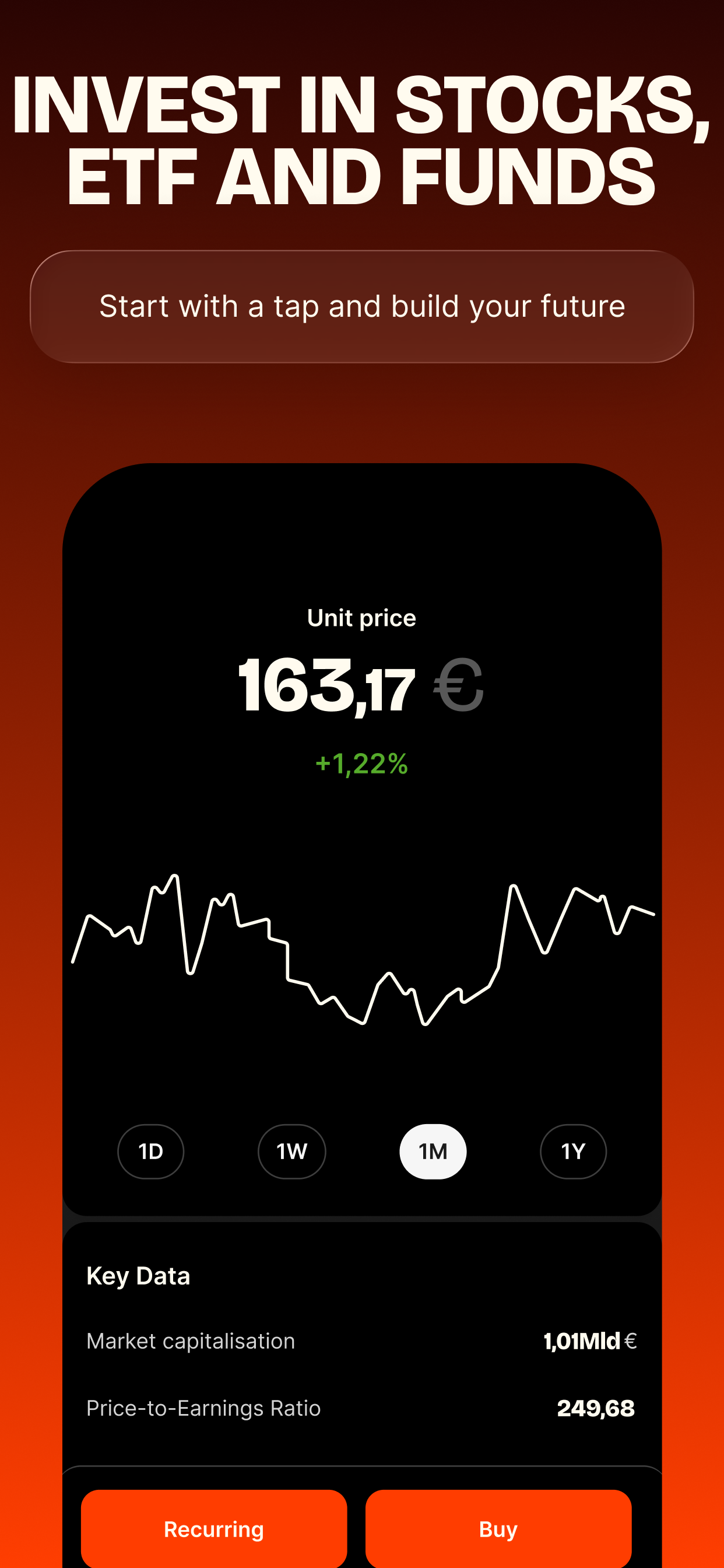 INVEST IN STOCKS, ETF AND FUNDS

Start with a tap and build your future

Unit price

163,17 €

+1,22%

1D

1W

1M

1Y

Key Data

Market capitalisation

1,01Mld €

Price-to-Earnings Ratio

249,68

Recurring

Buy