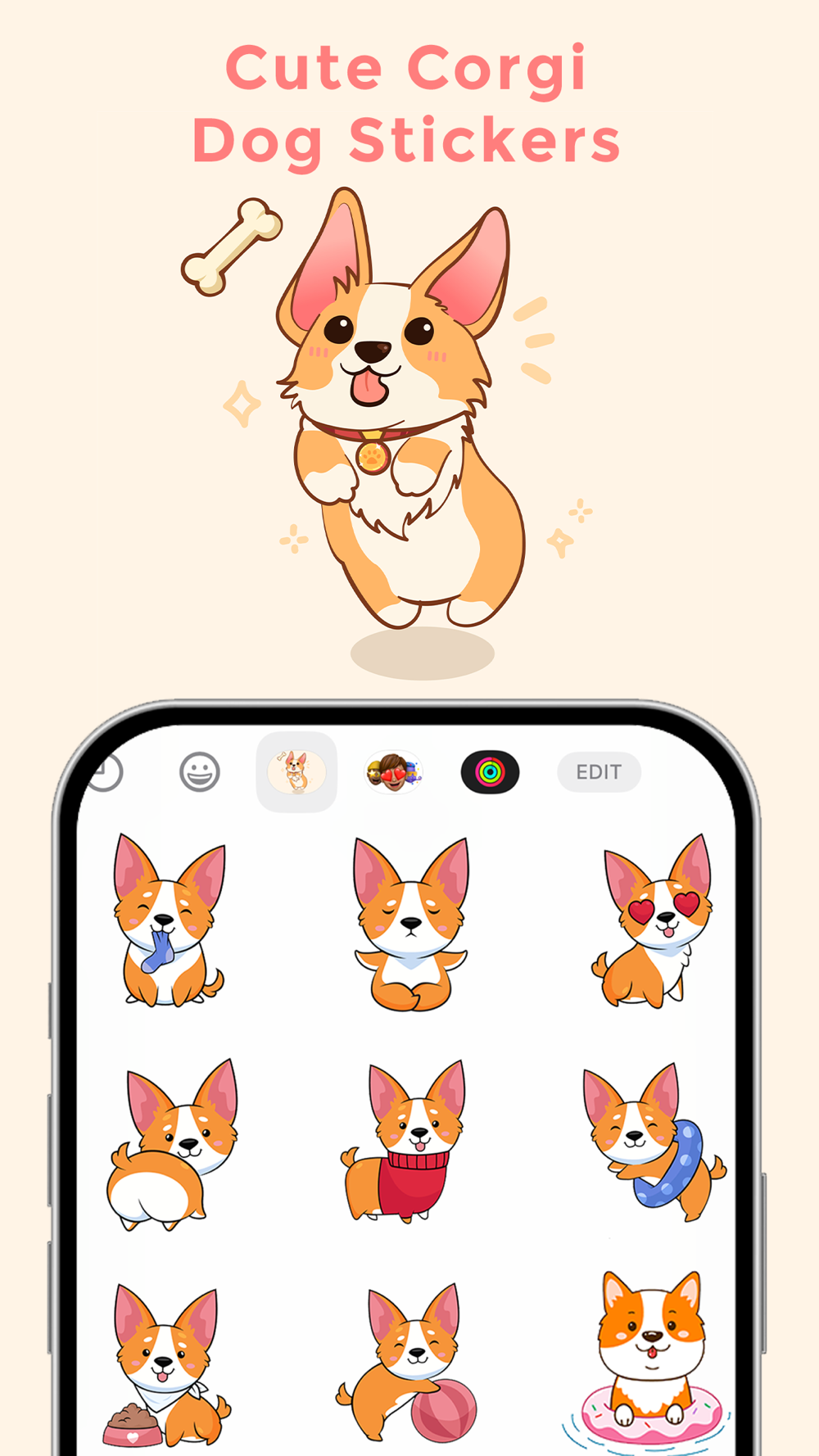 Cute Corgi Dog Stickers

EDIT