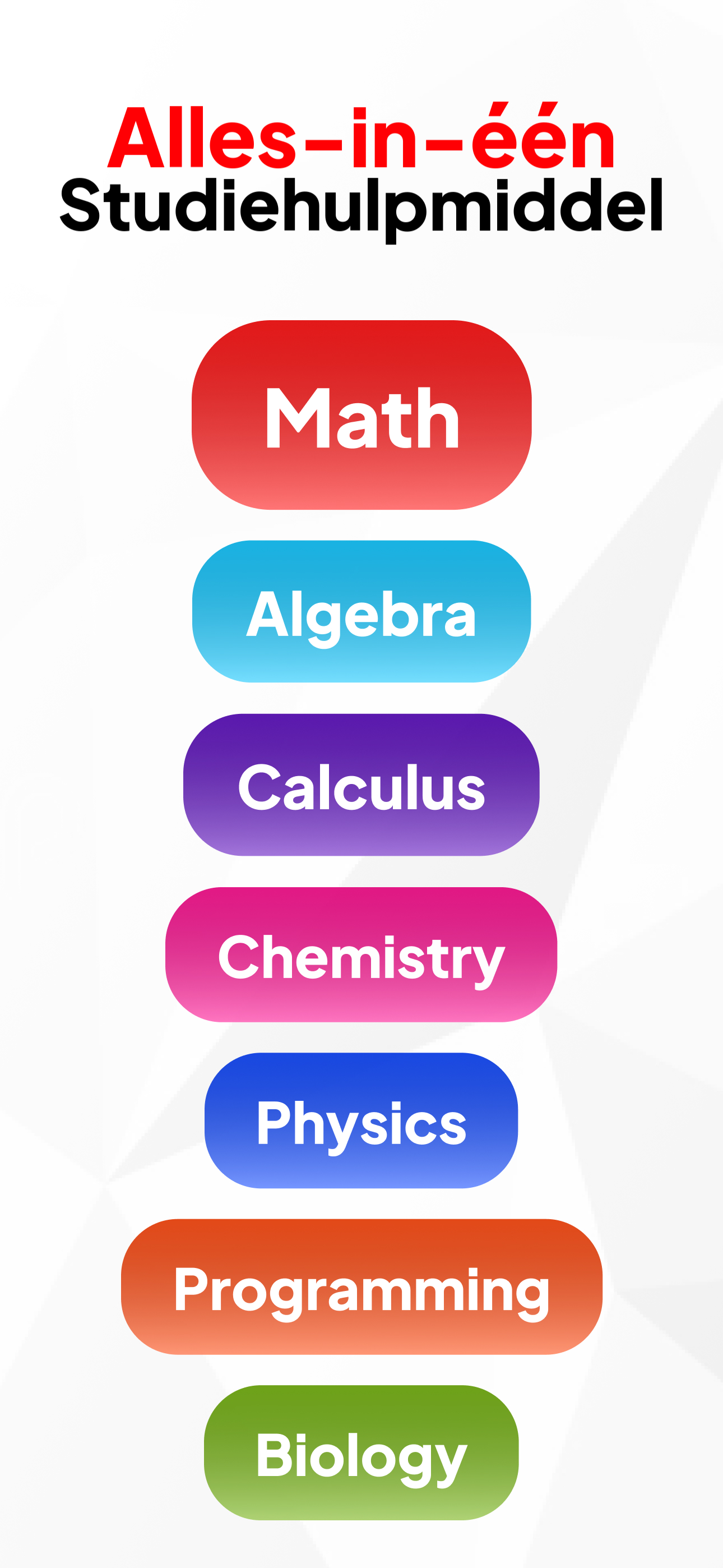 Alles-in-één
Studiehulpmiddel

Math

Algebra

Calculus

Chemistry

Physics

Programming

Biology