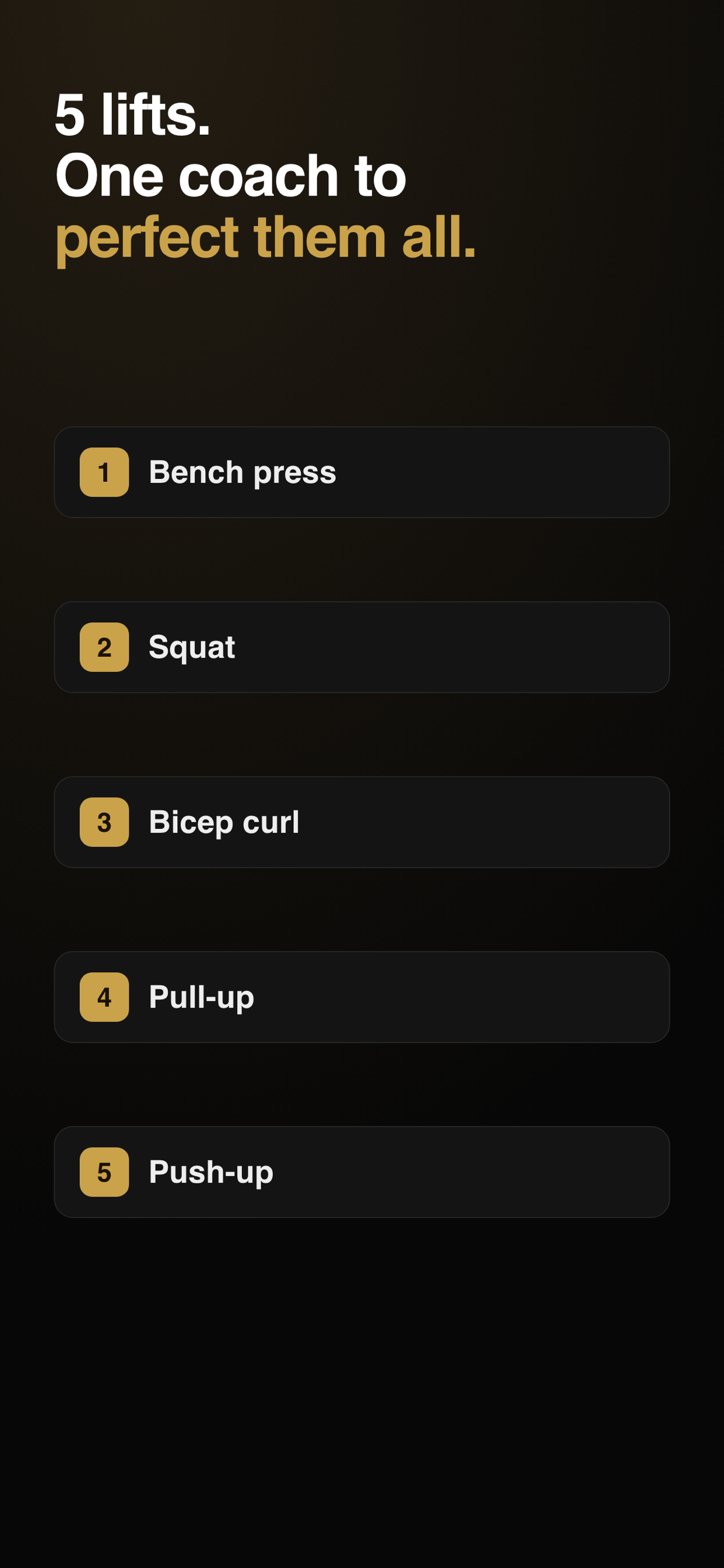 5 lifts.
One coach to
perfect them all.

1 Bench press

2 Squat

3 Bicep curl

4 Pull-up

5 Push-up