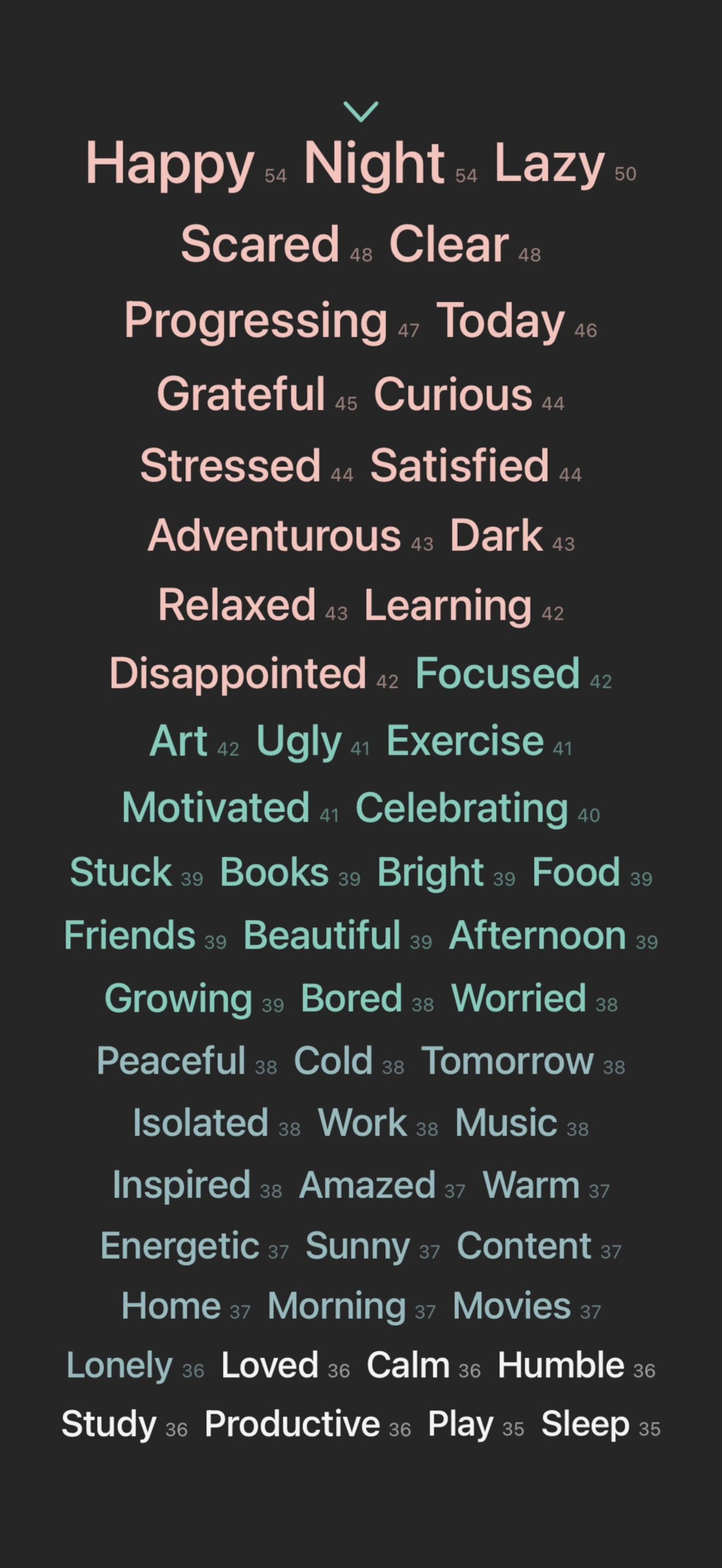 Happy 54 Night 54 Lazy 50
Scared 48 Clear 48
Progressing 47 Today 46
Grateful 45 Curious 44
Stressed 44 Satisfied 44
Adventurous 43 Dark 43
Relaxed 43 Learning 42
Disappointed 42 Focused 42
Art 42 Ugly 41 Exercise 41
Motivated 41 Celebrating 40
Stuck 39 Books 39 Bright 39 Food 39
Friends 39 Beautiful 39 Afternoon 39
Growing 39 Bored 38 Worried 38
Peaceful 38 Cold 38 Tomorrow 38
Isolated 38 Work 38 Music 38
Inspired 38 Amazed 37 Warm 37
Energetic 37 Sunny 37 Content 37
Home 37 Morning 37 Movies 37
Lonely 36 Loved 36 Calm 36 Humble 36
Study 36 Productive 36 Play 35 Sleep 35