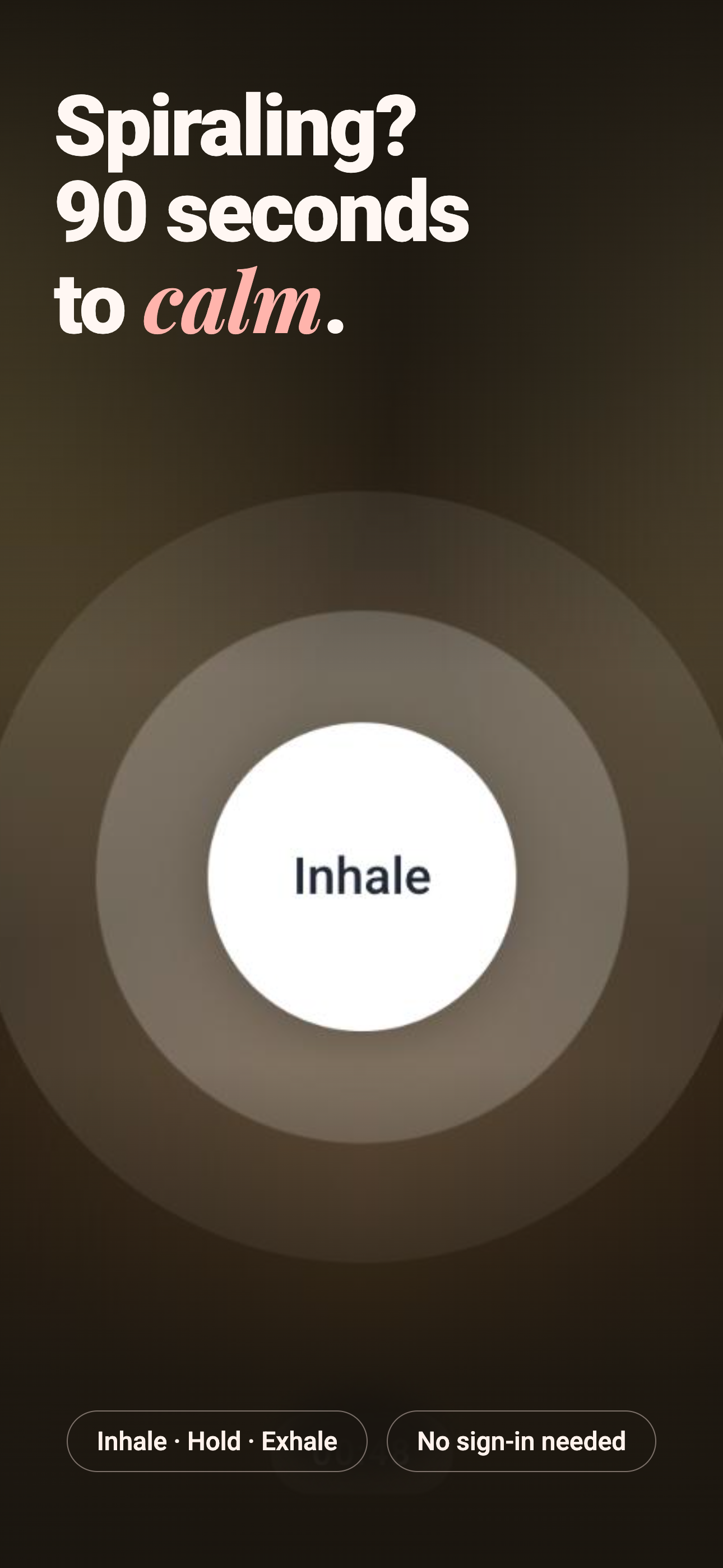 Spiraling?
90 seconds
to calm.

Inhale

Inhale · Hold · Exhale

No sign-in needed