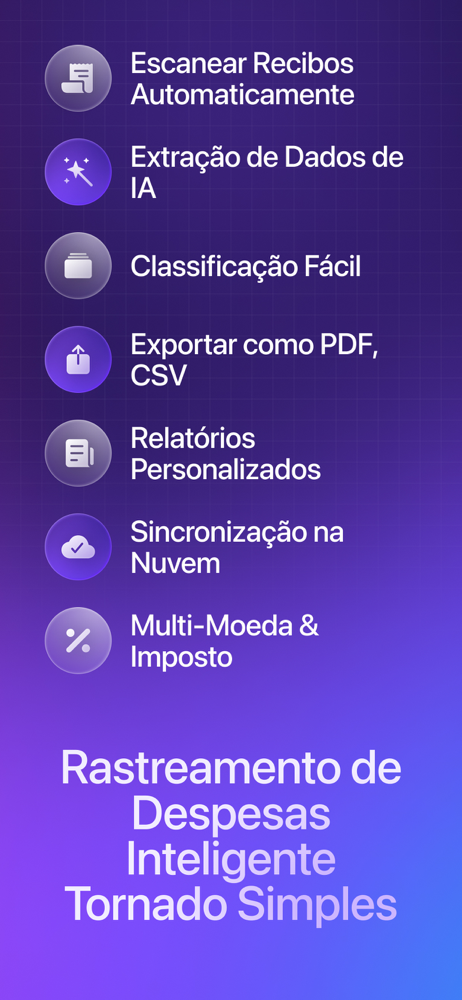 Escanear Recibos Automaticamente

Extração de Dados de IA

Classificação Fácil

Exportar como PDF, CSV

Relatórios Personalizados

Sincronização na Nuvem

Multi-Moeda & Imposto

Rastreamento de Despesas Inteligente Tornado Simples