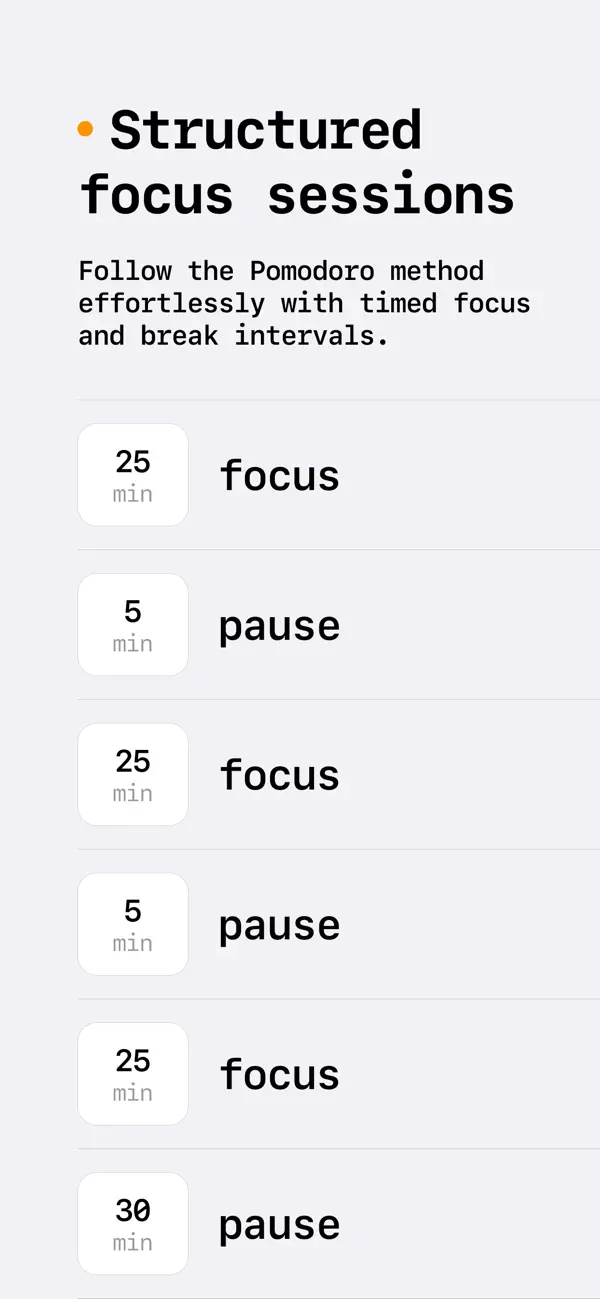 Structured focus sessions

Follow the Pomodoro method effortlessly with timed focus and break intervals.

25 min focus

5 min pause

25 min focus

5 min pause

25 min focus

30 min pause