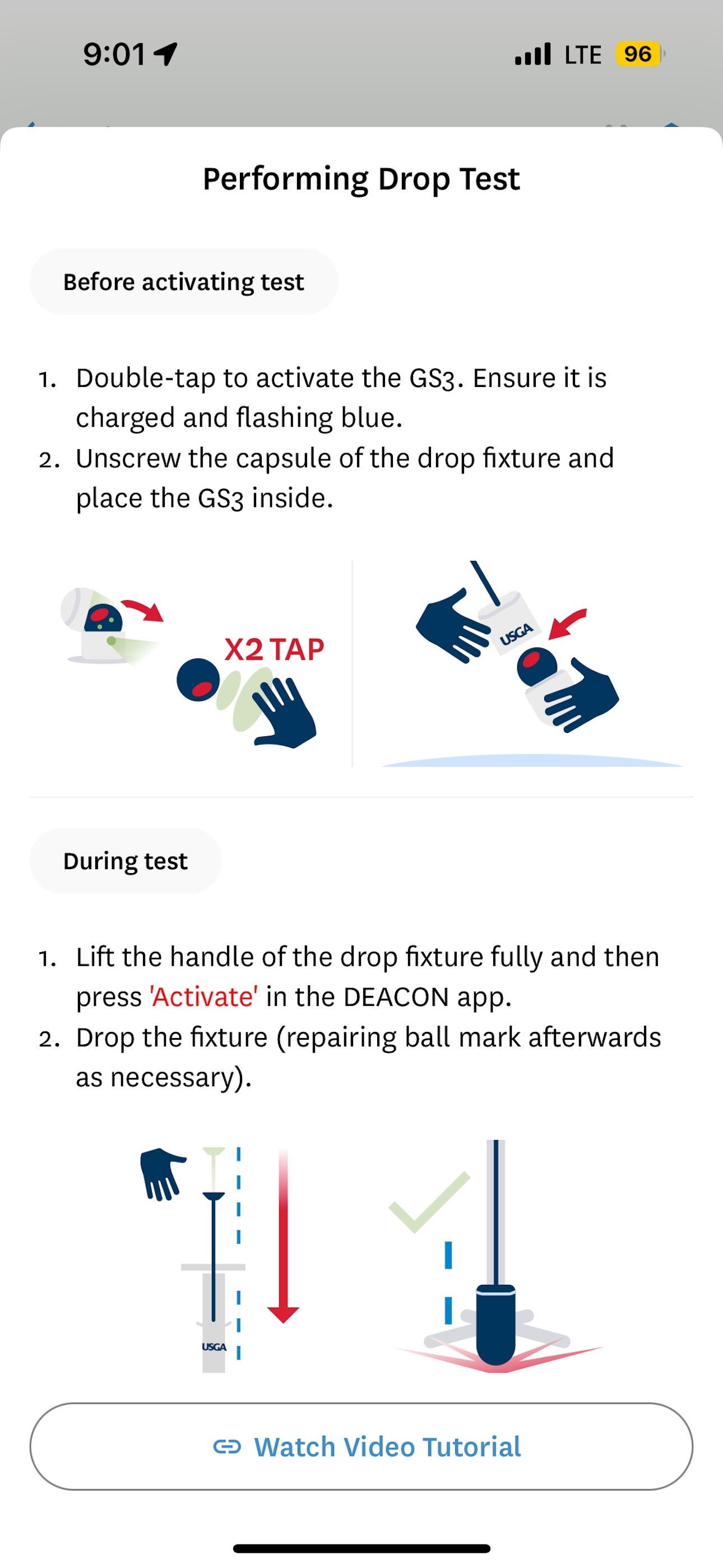 9:01

LTE 96

Performing Drop Test

Before activating test

1. Double-tap to activate the GS3. Ensure it is charged and flashing blue.
2. Unscrew the capsule of the drop fixture and place the GS3 inside.

X2 TAP

USGA

During test

1. Lift the handle of the drop fixture fully and then press 'Activate' in the DEACON app.
2. Drop the fixture (repairing ball mark afterwards as necessary).

USGA

Watch Video Tutorial