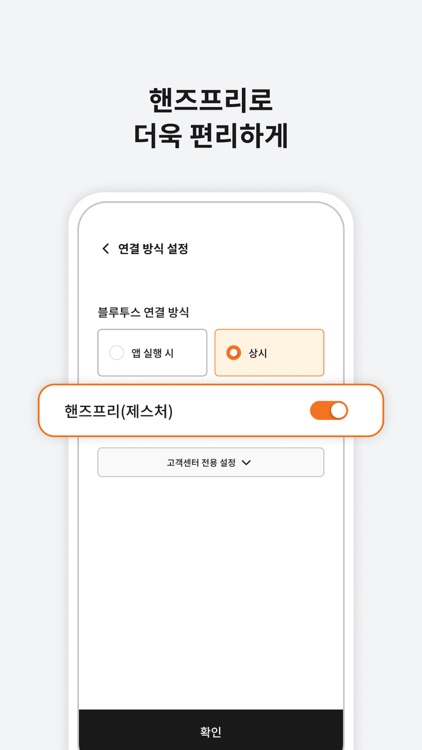 핸즈프리로
더욱 편리하게

연결 방식 설정

블루투스 연결 방식

앱 실행 시

상시

핸즈프리(제스처)

고객센터 전용 설정

확인