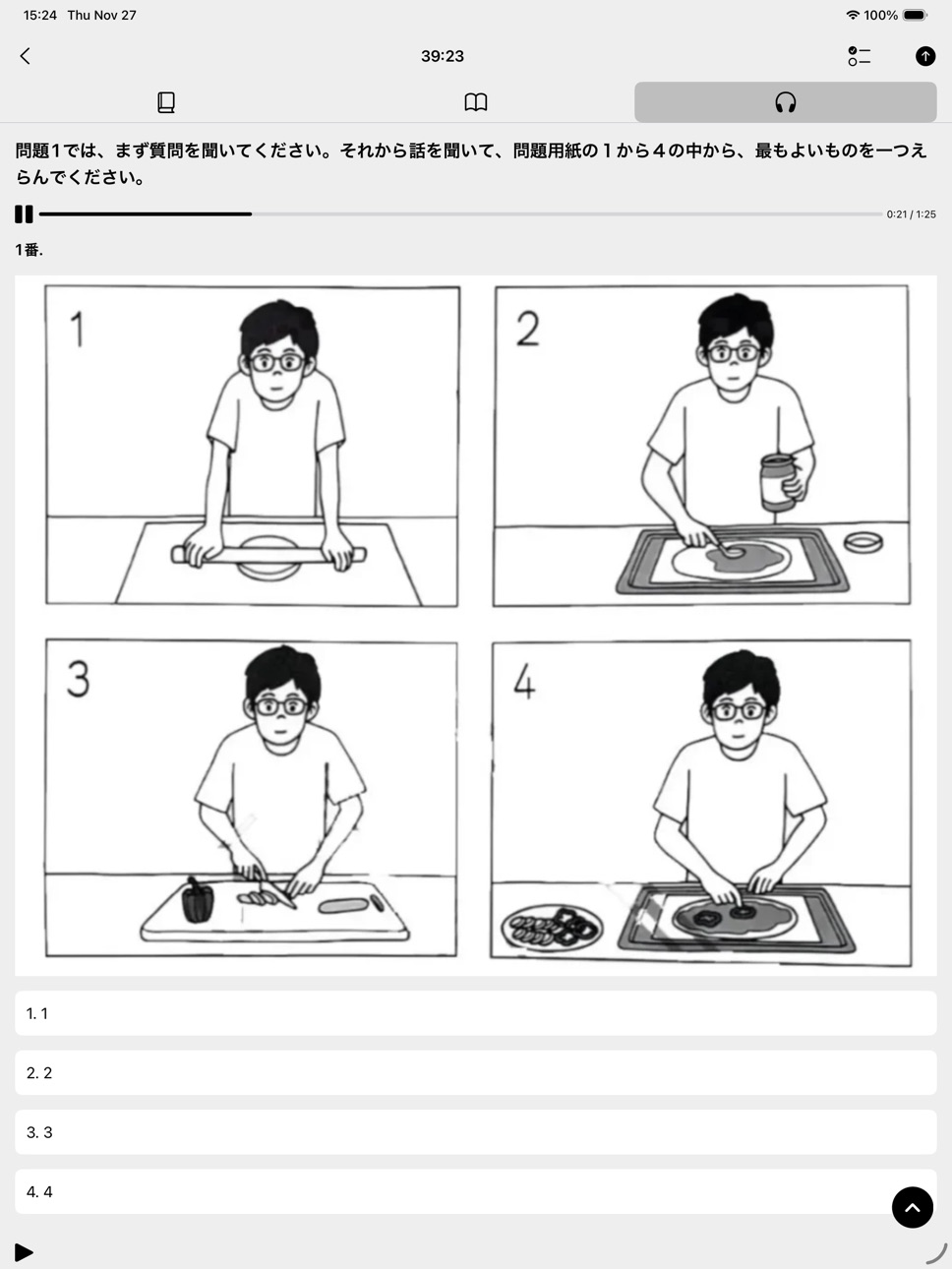 15:24 Thu Nov 27

100%

39:23

問題１では、まず質問を聞いてください。それから話を聞いて、問題用紙の１から４の中から、最もよいものを一つえらんでください。

0:21 / 1:25

1番.

1

2

3

4

1. 1

2. 2

3. 3

4. 4