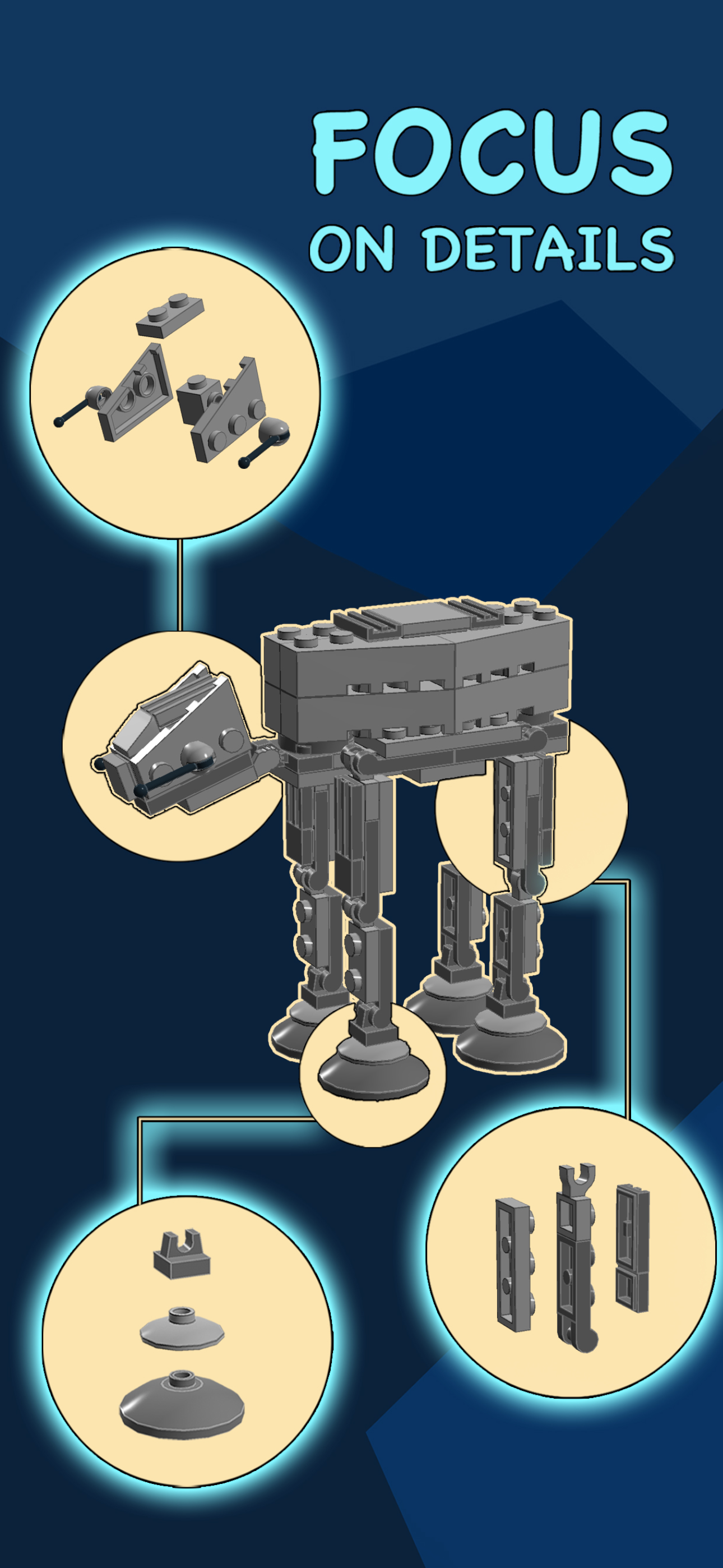 FOCUS
ON DETAILS