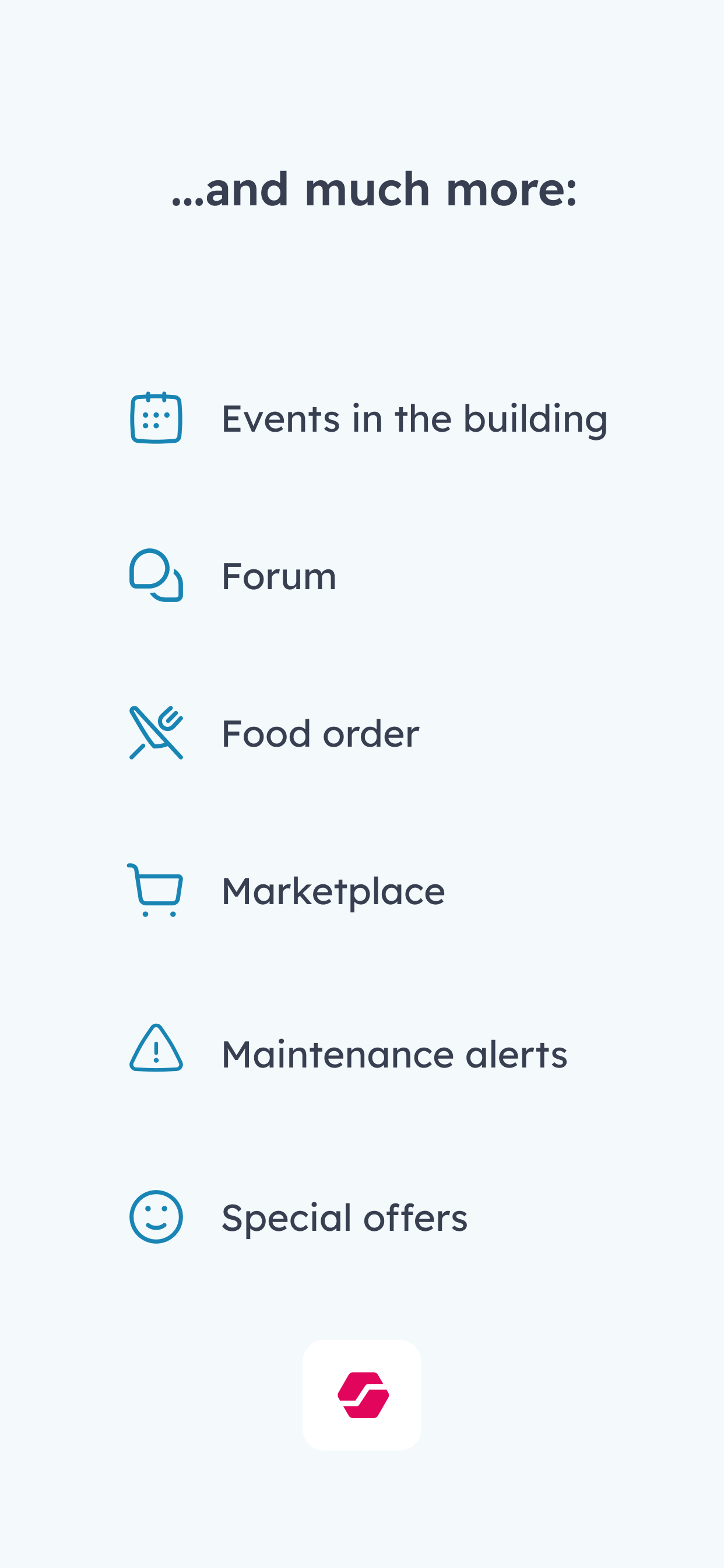 ...and much more:

Events in the building

Forum

Food order

Marketplace

Maintenance alerts

Special offers