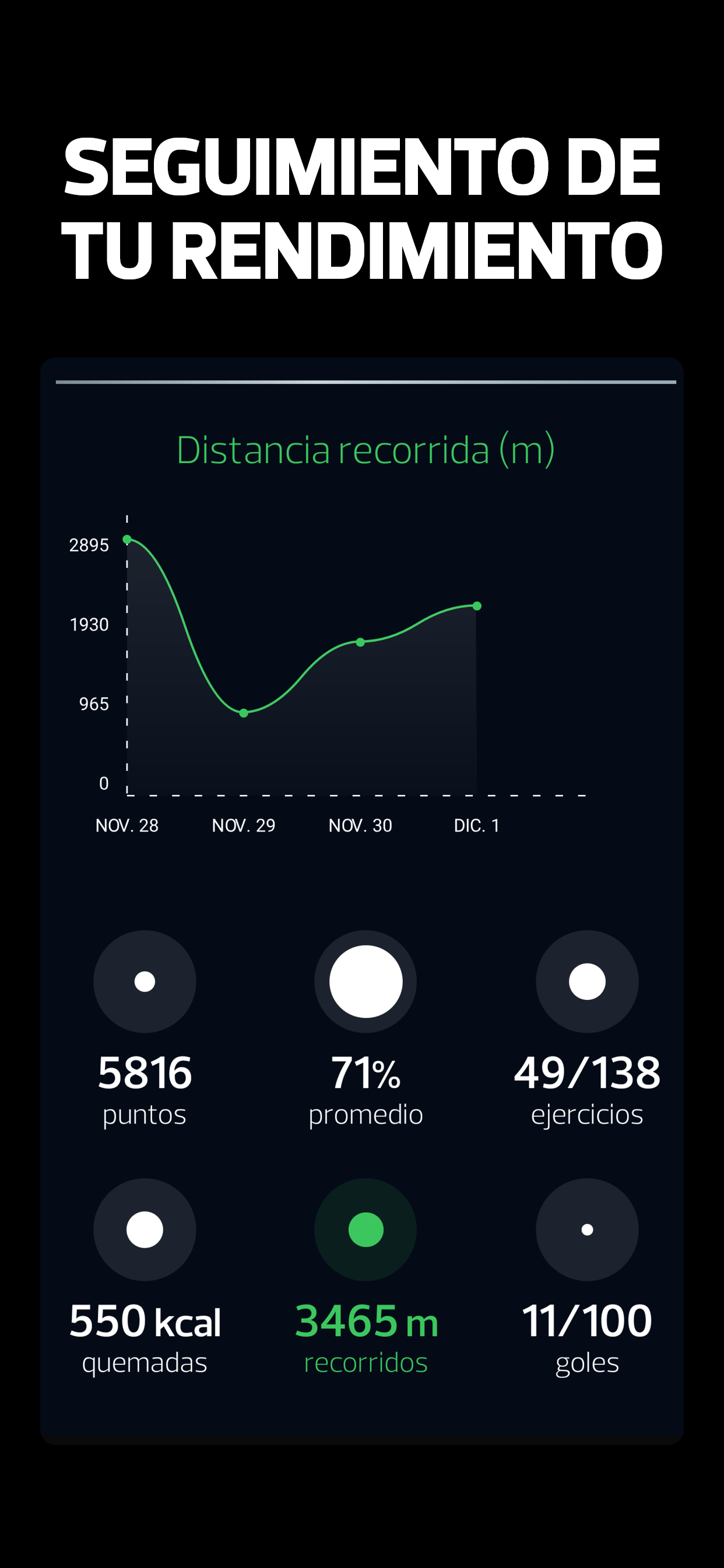 SEGUIMIENTO DE TU RENDIMIENTO

Distancia recorrida (m)

2895
1930
965
0

NOV. 28 NOV. 29 NOV. 30 DIC. 1

5816
puntos

71%
promedio

49/138
ejercicios

550 kcal
quemadas

3465 m
recorridos

11/100
goles