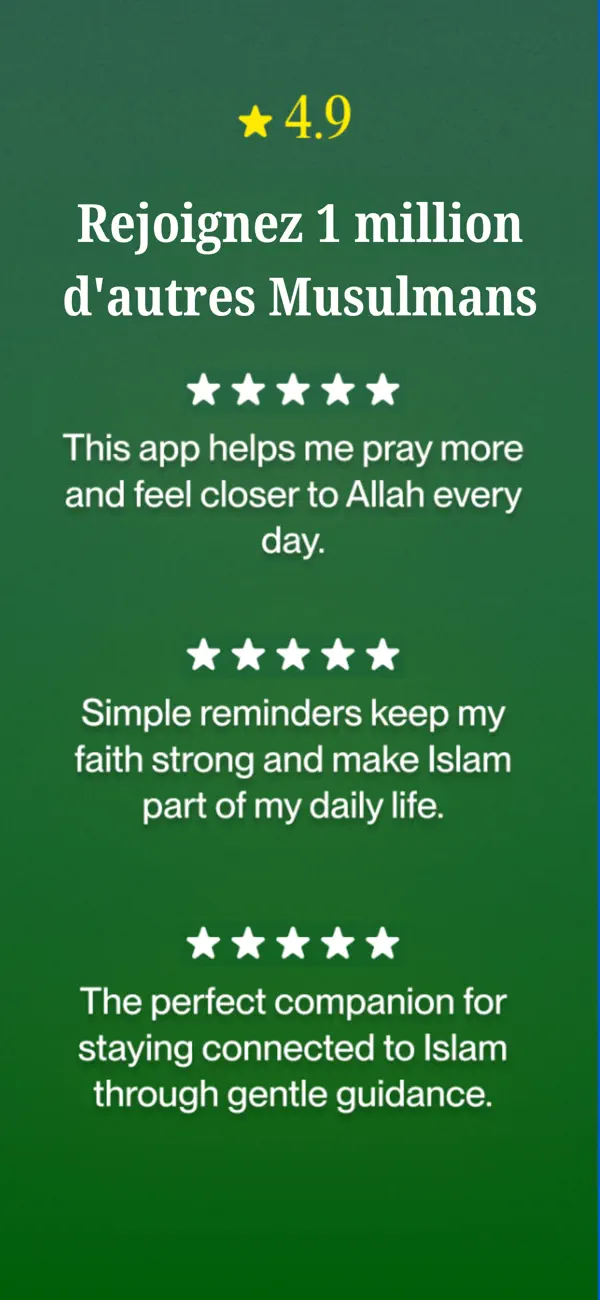 ★ 4.9

Rejoignez 1 million d'autres Musulmans

★★★★★
This app helps me pray more and feel closer to Allah every day.

★★★★★
Simple reminders keep my faith strong and make Islam part of my daily life.

★★★★★
The perfect companion for staying connected to Islam through gentle guidance.