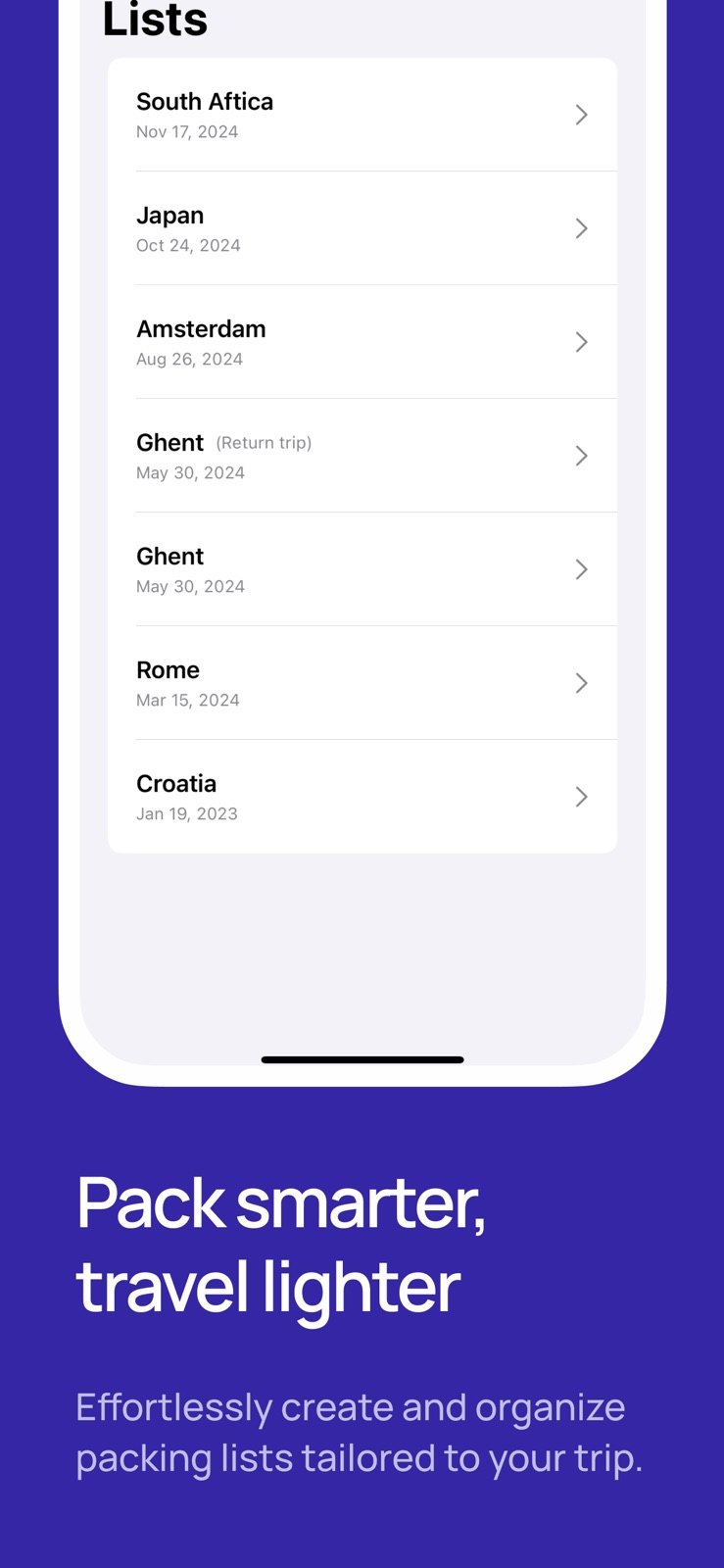 Lists

South Aftica
Nov 17, 2024

Japan
Oct 24, 2024

Amsterdam
Aug 26, 2024

Ghent (Return trip)
May 30, 2024

Ghent
May 30, 2024

Rome
Mar 15, 2024

Croatia
Jan 19, 2023

Pack smarter, travel lighter

Effortlessly create and organize packing lists tailored to your trip.