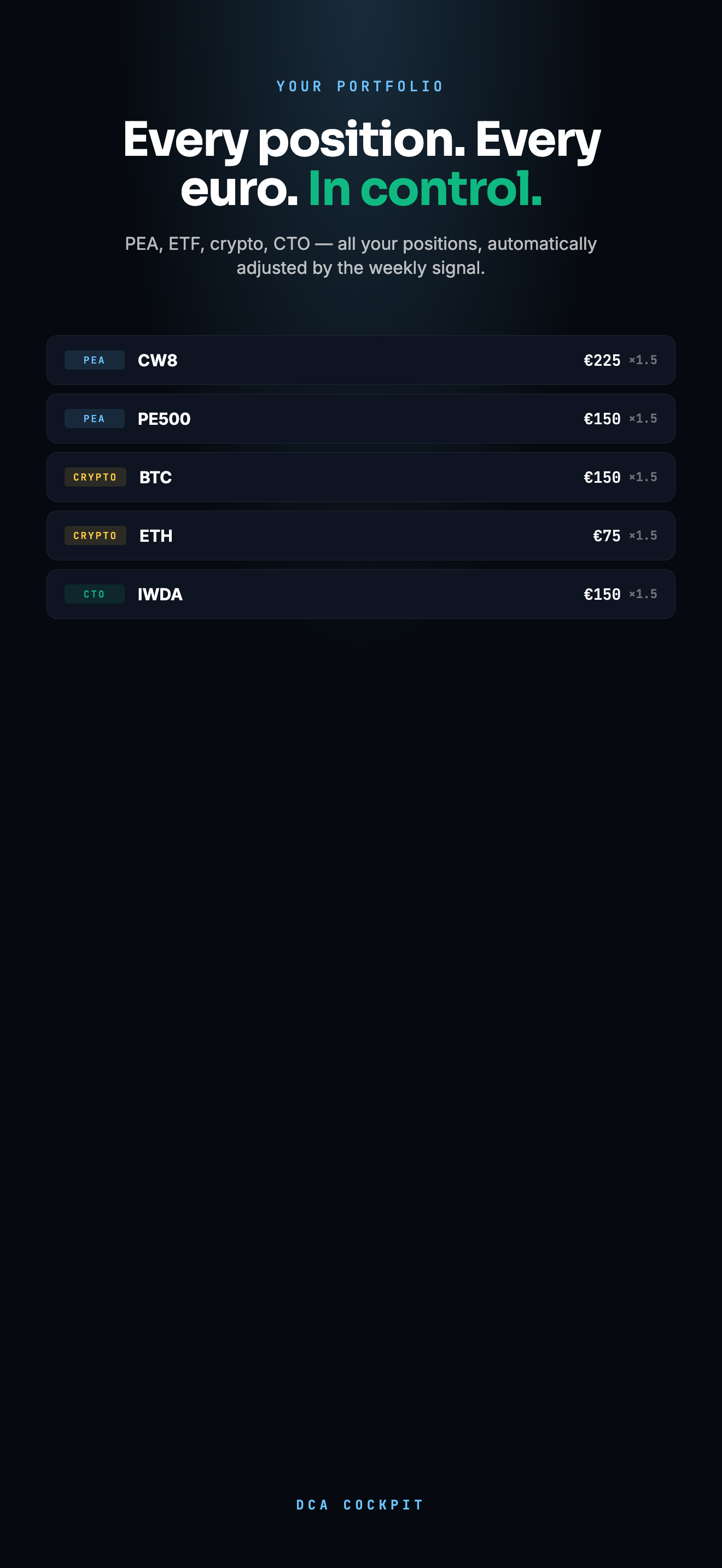 YOUR PORTFOLIO

Every position. Every euro. In control.

PEA, ETF, crypto, CTO — all your positions, automatically adjusted by the weekly signal.

PEA CW8 €225 ×1.5

PEA PE500 €150 ×1.5

CRYPTO BTC €150 ×1.5

CRYPTO ETH €75 ×1.5

CTO IWDA €150 ×1.5

DCA COCKPIT