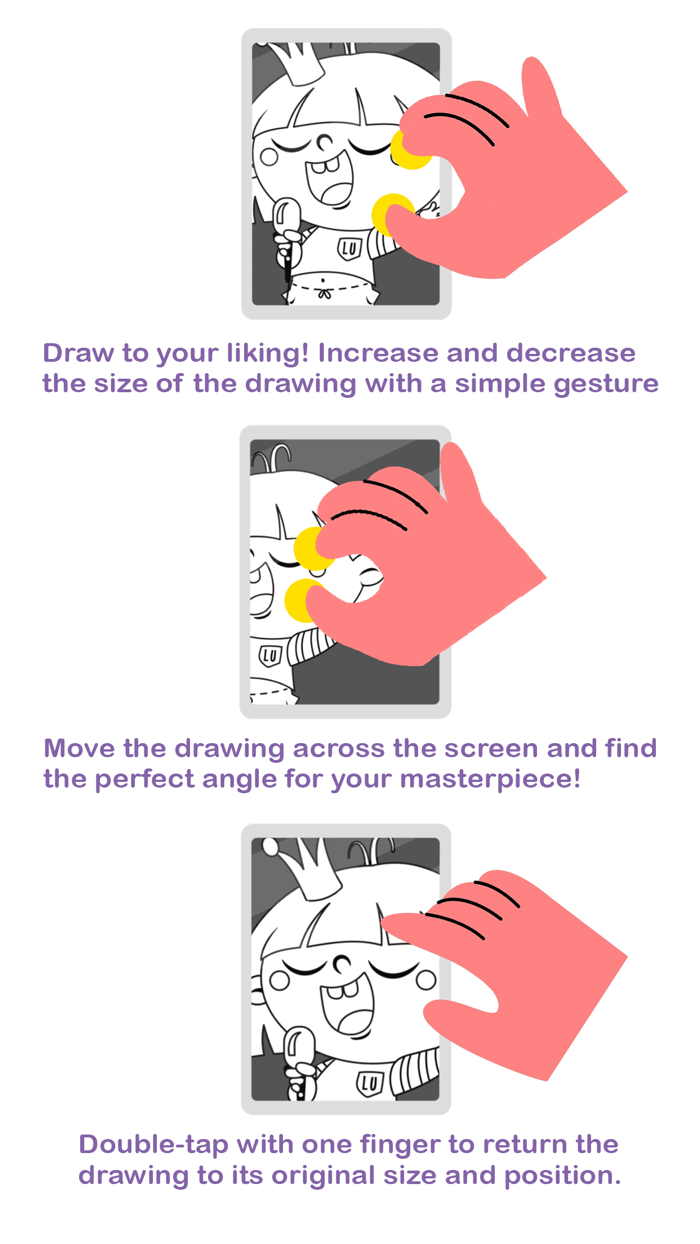 LU

Draw to your liking! Increase and decrease the size of the drawing with a simple gesture

LU

Move the drawing across the screen and find the perfect angle for your masterpiece!

LU

Double-tap with one finger to return the drawing to its original size and position.