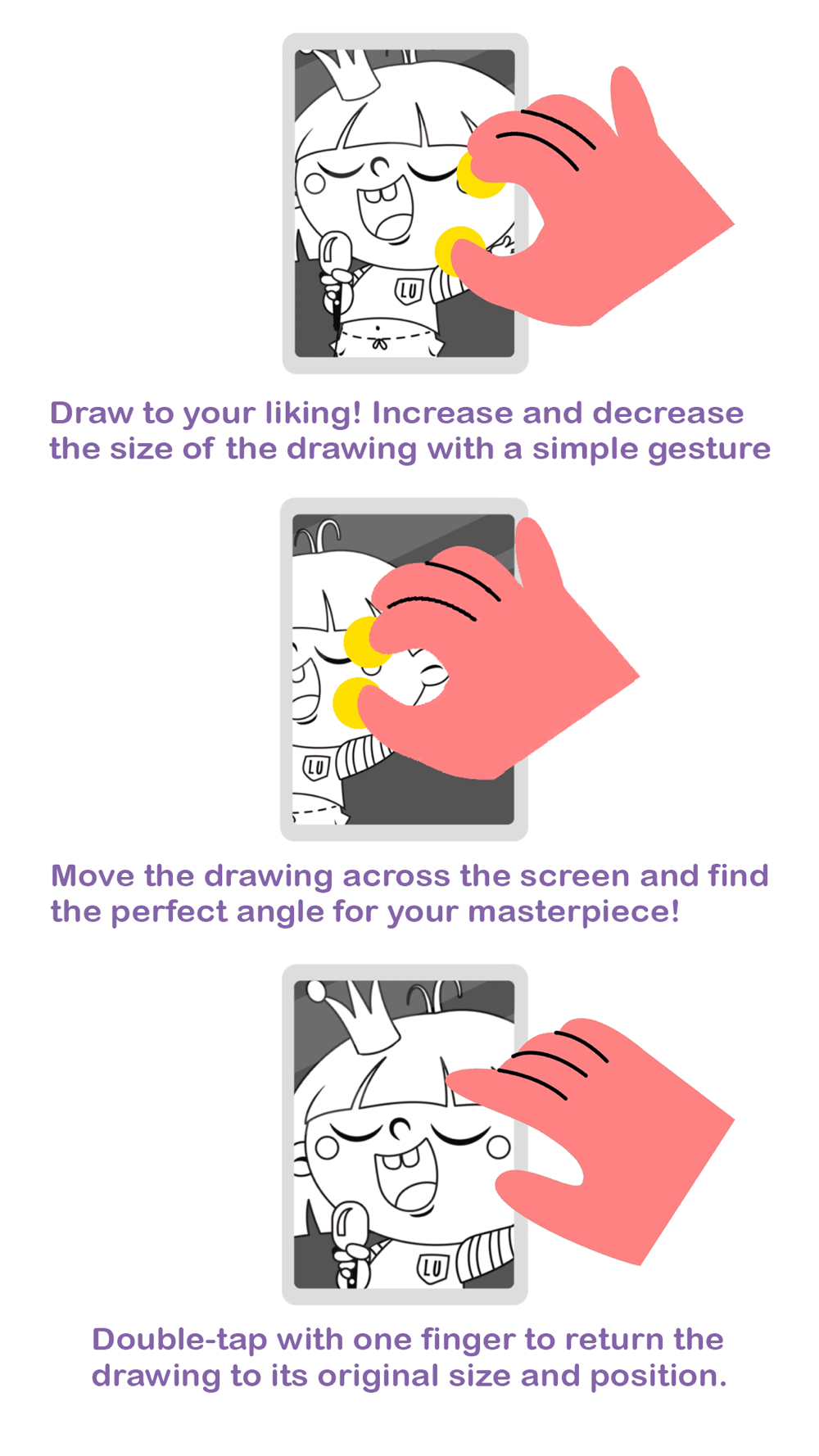 LU

Draw to your liking! Increase and decrease the size of the drawing with a simple gesture

LU

Move the drawing across the screen and find the perfect angle for your masterpiece!

LU

Double-tap with one finger to return the drawing to its original size and position.