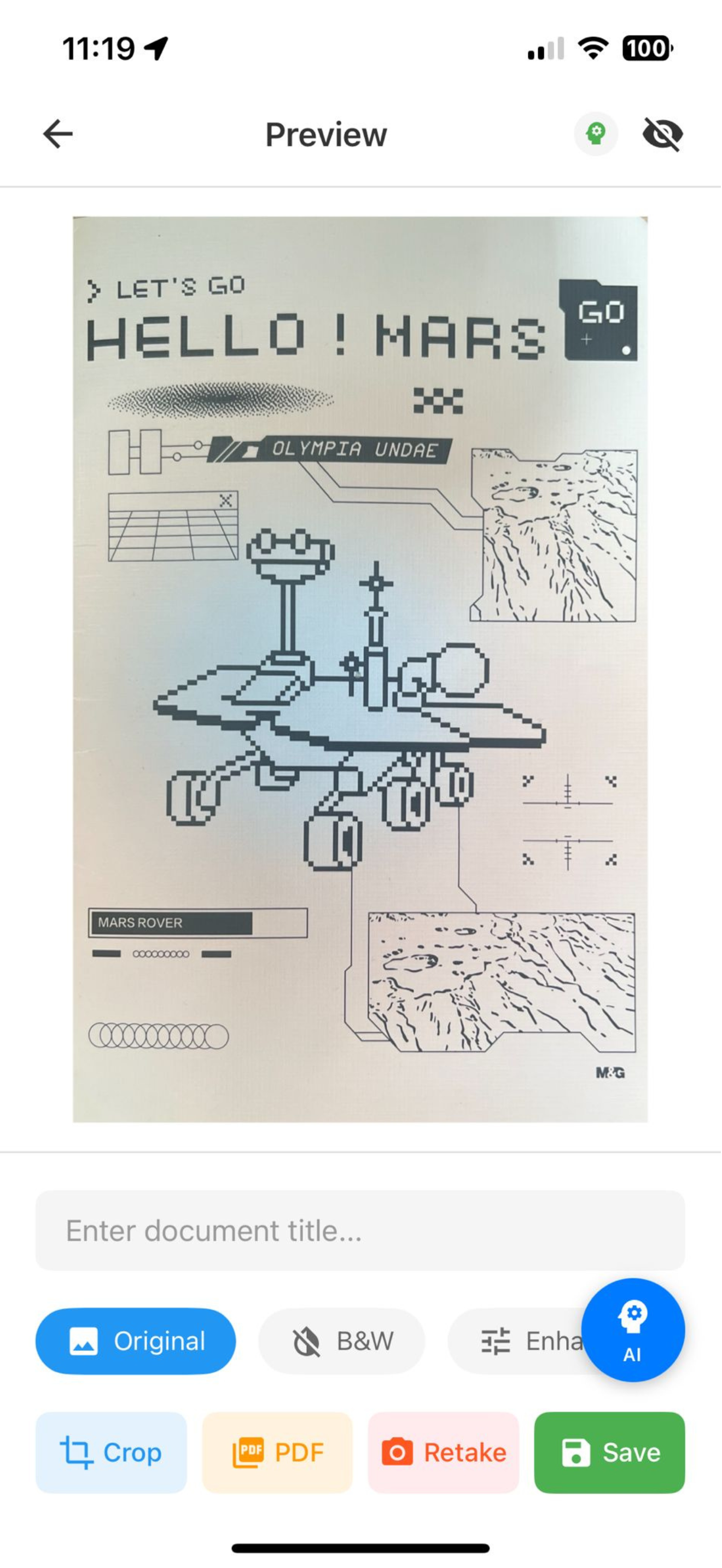 11:19 100

Preview

> LET'S GO
HELLO ! MARS
GO

OLYMPIA UNDAE

MARS ROVER

M&G

Enter document title...

Original B&W Enha AI

Crop PDF Retake Save