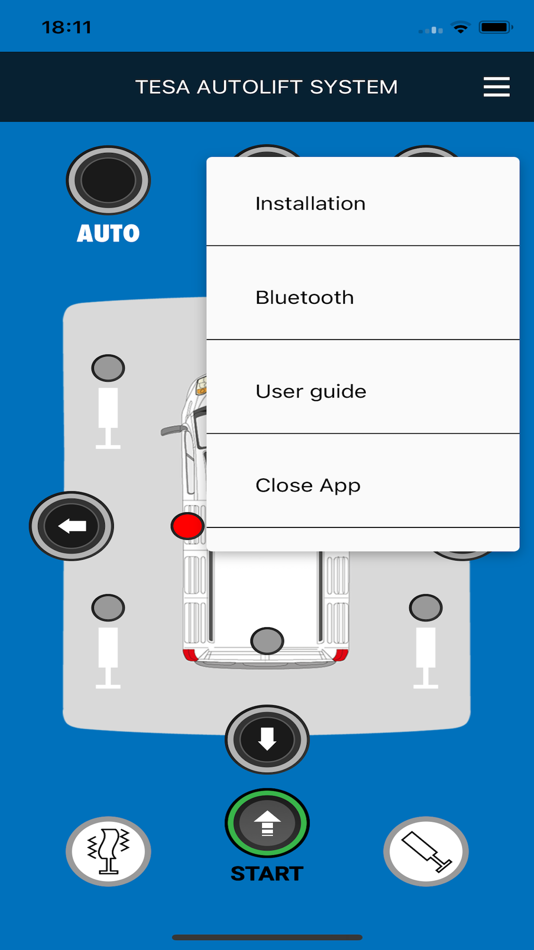 18:11

TESA AUTOLIFT SYSTEM

AUTO

Installation

Bluetooth

User guide

Close App

START