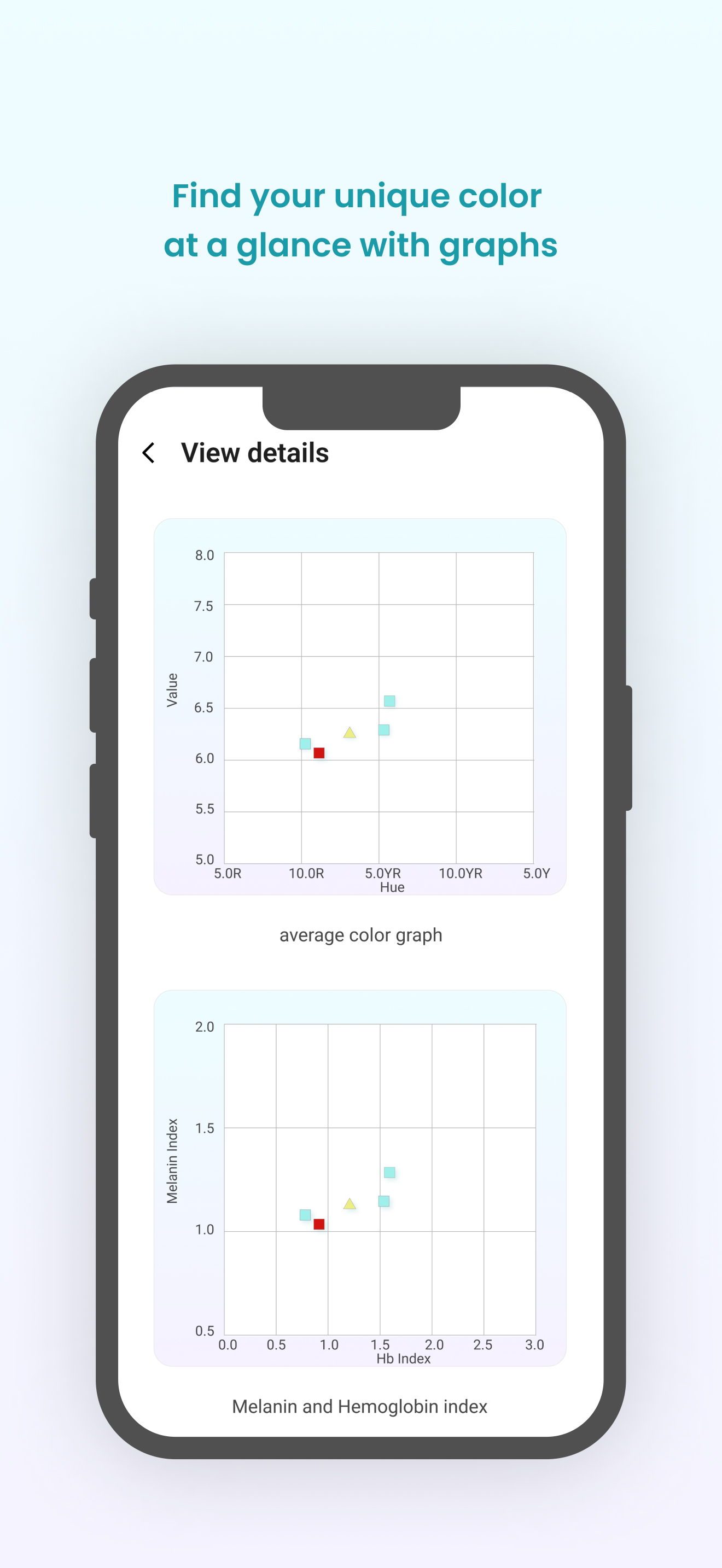 Find your unique color at a glance with graphs

View details

8.0
7.5
7.0
6.5
6.0
5.5
5.0
Value
5.0R
10.0R
5.0YR
10.0YR
5.0Y
Hue

average color graph

2.0
1.5
1.0
0.5
Melanin Index
0.0
0.5
1.0
1.5
2.0
2.5
3.0
Hb Index

Melanin and Hemoglobin index