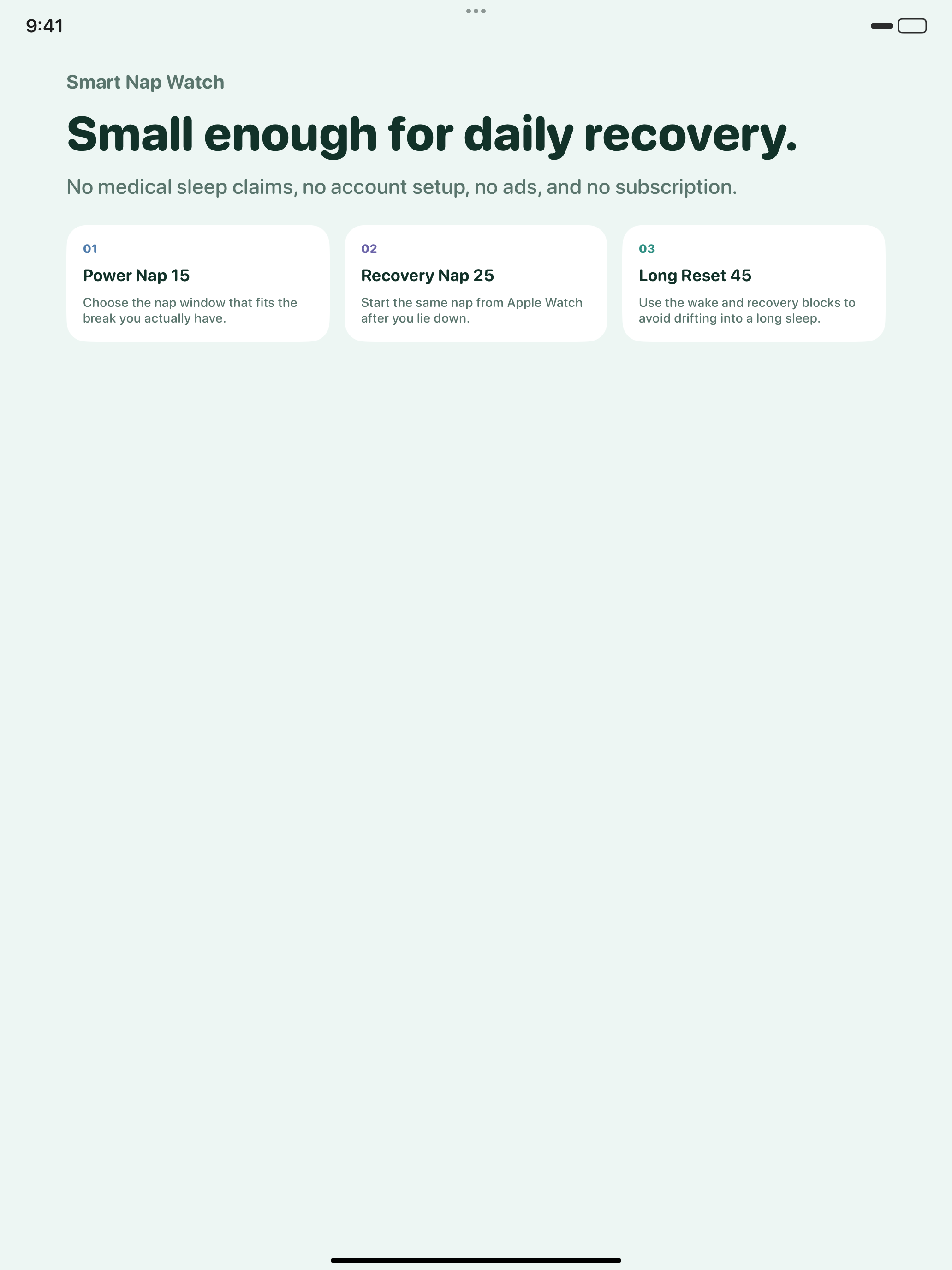 9:41

Smart Nap Watch

Small enough for daily recovery.

No medical sleep claims, no account setup, no ads, and no subscription.

01
Power Nap 15
Choose the nap window that fits the break you actually have.

02
Recovery Nap 25
Start the same nap from Apple Watch after you lie down.

03
Long Reset 45
Use the wake and recovery blocks to avoid drifting into a long sleep.