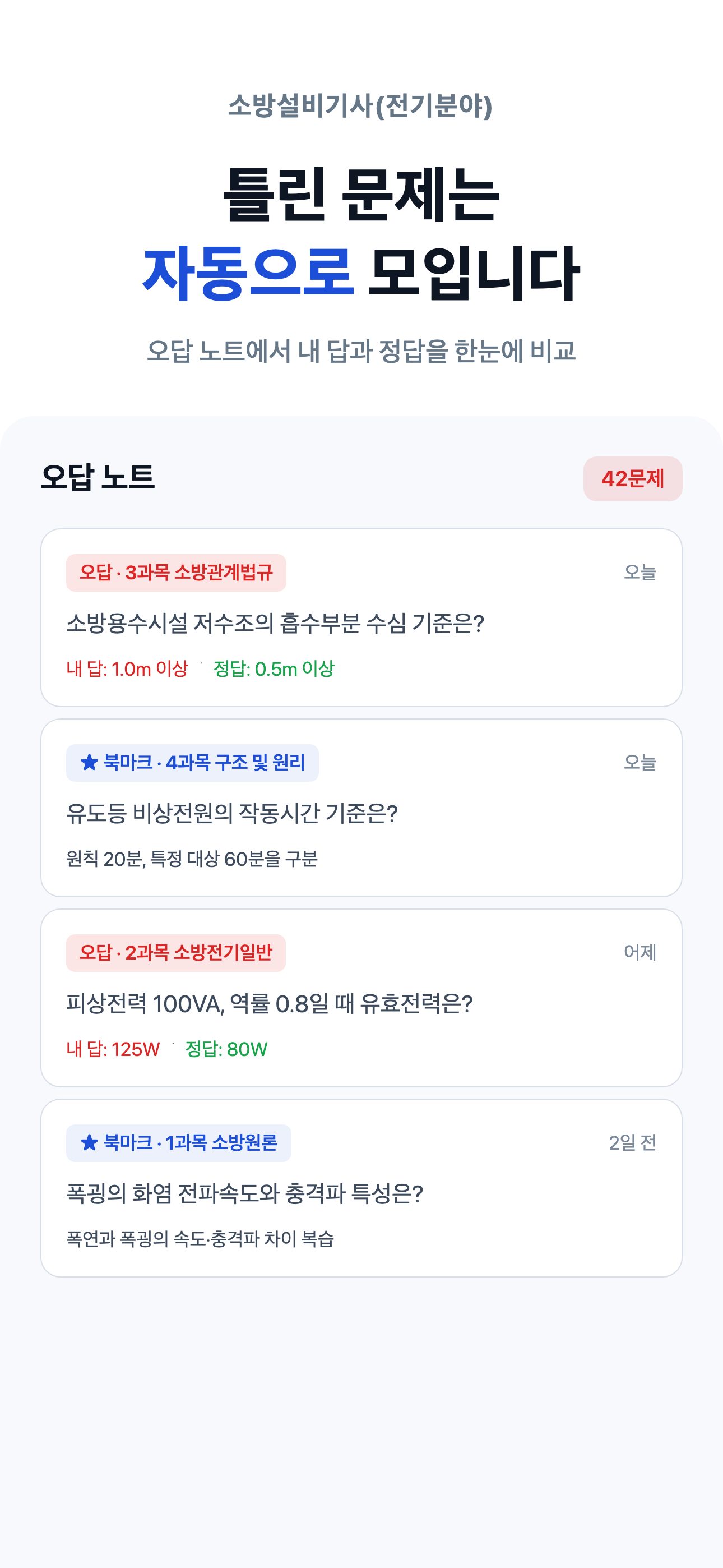 소방설비기사(전기분야)

틀린 문제는
자동으로 모입니다

오답 노트에서 내 답과 정답을 한눈에 비교

오답 노트

42문제

오답 · 3과목 소방관계법규

오늘

소방용수시설 저수조의 흡수부분 수심 기준은?

내 답: 1.0m 이상 · 정답: 0.5m 이상

★ 북마크 · 4과목 구조 및 원리

오늘

유도등 비상전원의 작동시간 기준은?

원칙 20분, 특정 대상 60분을 구분

오답 · 2과목 소방전기일반

어제

피상전력 100VA, 역률 0.8일 때 유효전력은?

내 답: 125W · 정답: 80W

★ 북마크 · 1과목 소방원론

2일 전

폭굉의 화염 전파속도와 충격파 특성은?

폭연과 폭굉의 속도·충격파 차이 복습