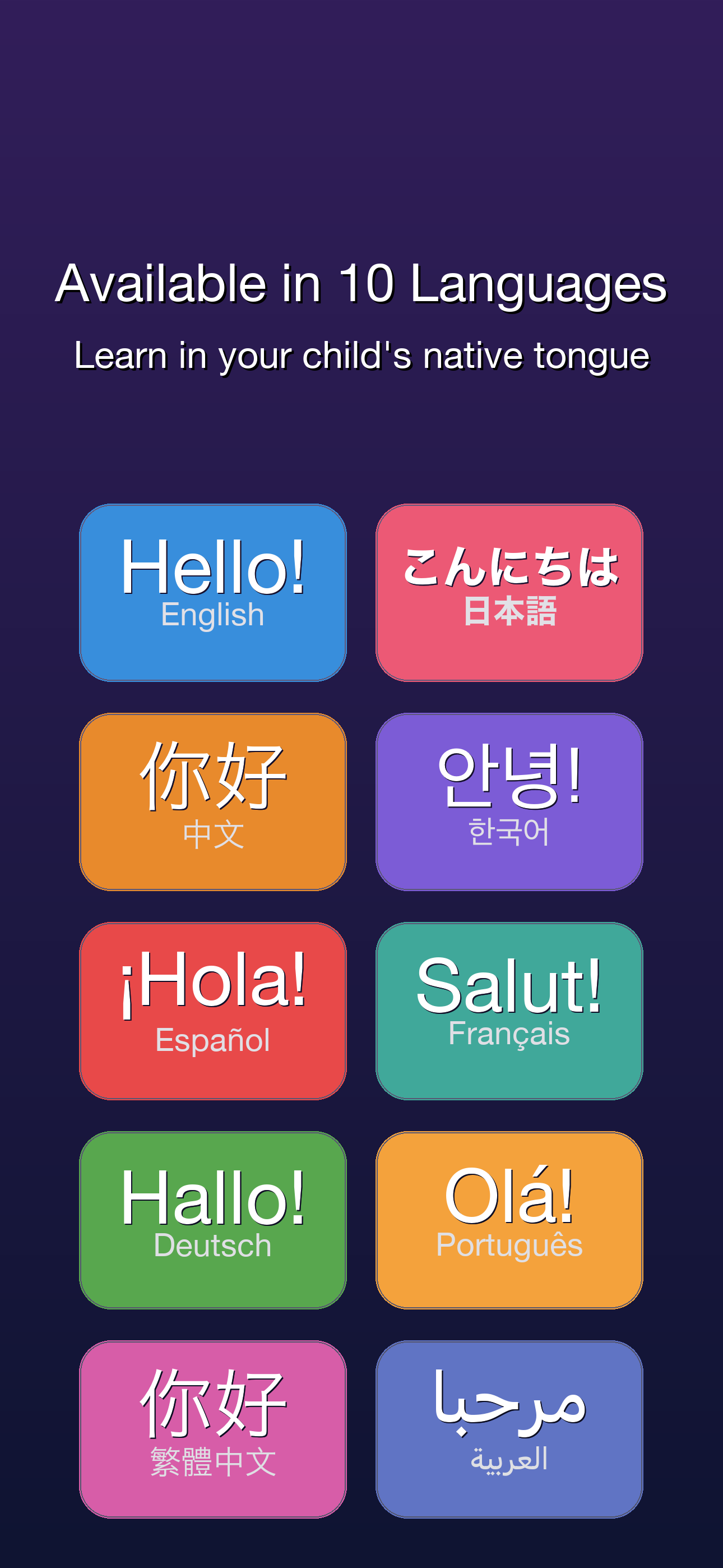 Available in 10 Languages

Learn in your child's native tongue

Hello!
English

こんにちは
日本語

你好
中文

안녕!
한국어

¡Hola!
Español

Salut!
Français

Hallo!
Deutsch

Olá!
Português

你好
繁體中文

مرحبا
العربية