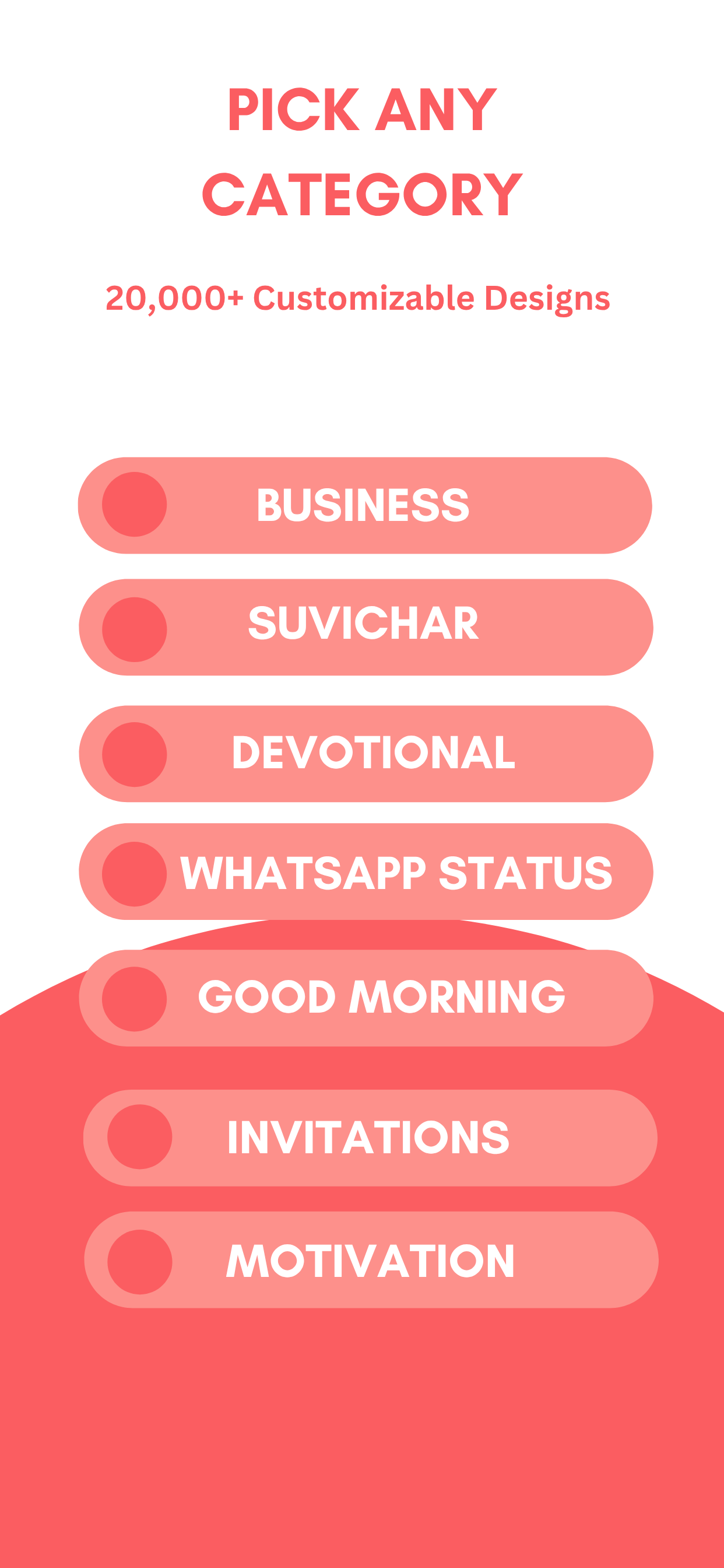 PICK ANY CATEGORY

20,000+ Customizable Designs

BUSINESS

SUVICHAR

DEVOTIONAL

WHATSAPP STATUS

GOOD MORNING

INVITATIONS

MOTIVATION