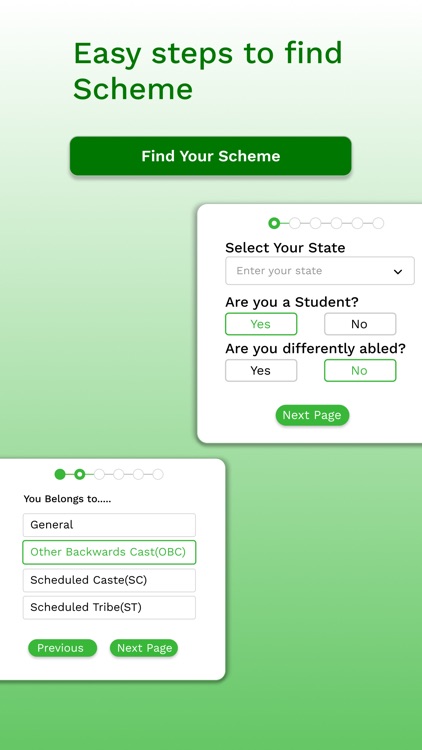 Easy steps to find Scheme

Find Your Scheme

Select Your State

Enter your state

Are you a Student?

Yes

No

Are you differently abled?

Yes

No

Next Page

You Belongs to.....

General

Other Backwards Cast(OBC)

Scheduled Caste(SC)

Scheduled Tribe(ST)

Previous

Next Page