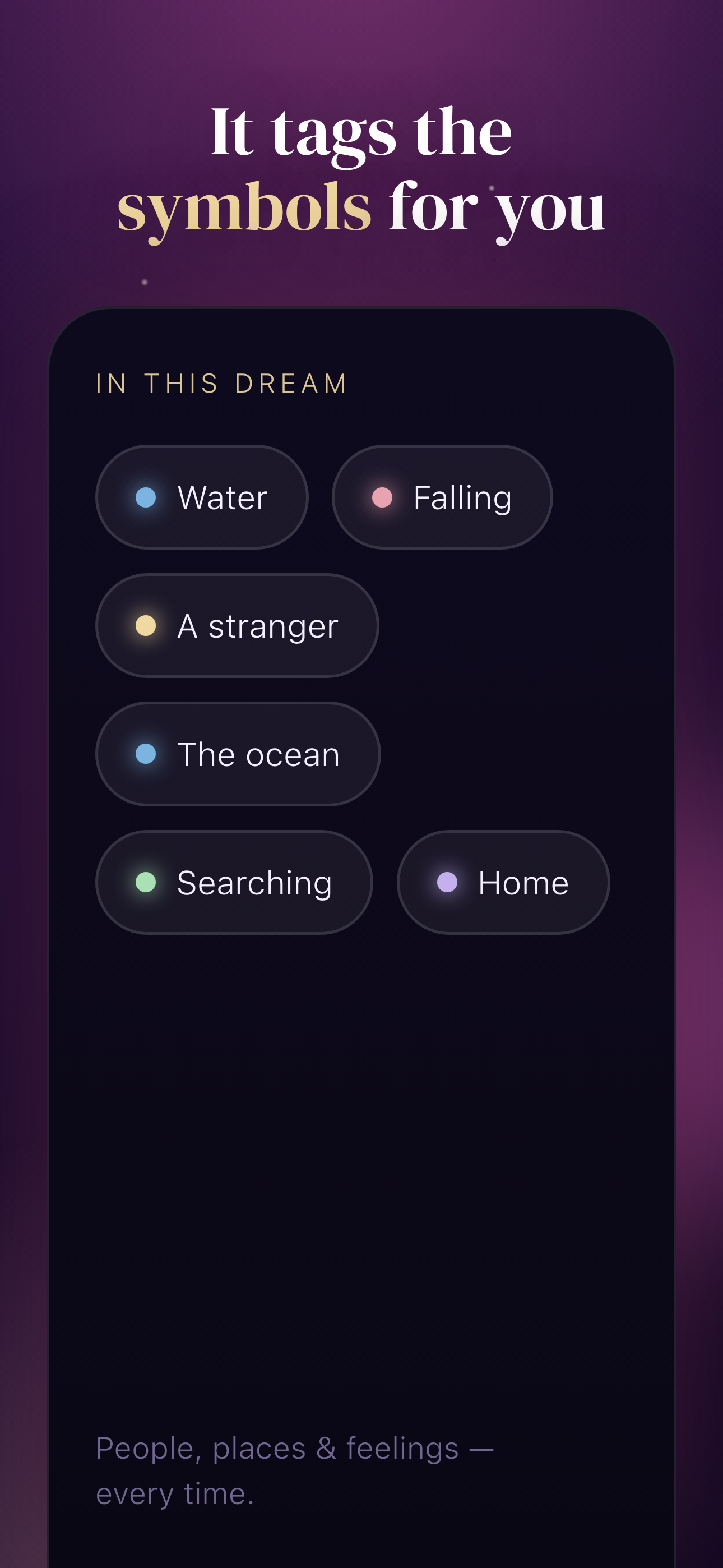 It tags the symbols for you

IN THIS DREAM

Water

Falling

A stranger

The ocean

Searching

Home

People, places & feelings — every time.