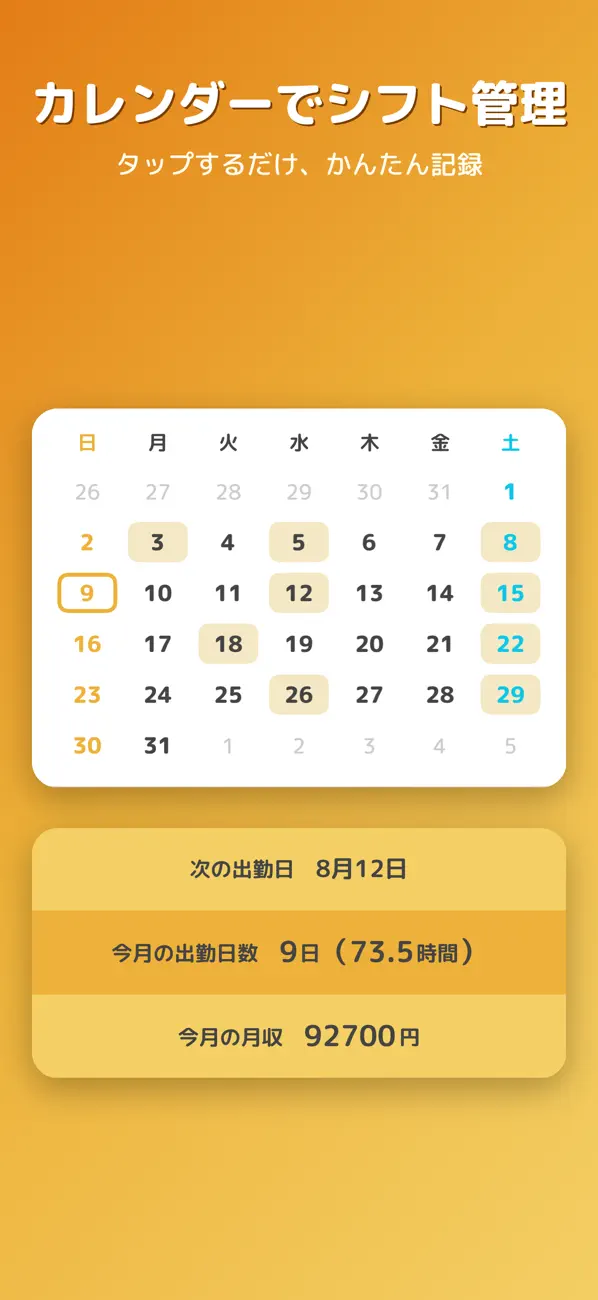 カレンダーでシフト管理
タップするだけ、かんたん記録

| 日 | 月 | 火 | 水 | 木 | 金 | 土 |
|---|---|---|---|---|---|---|
| 26 | 27 | 28 | 29 | 30 | 31 | 1 |
| 2 | 3 | 4 | 5 | 6 | 7 | 8 |
| 9 | 10 | 11 | 12 | 13 | 14 | 15 |
| 16 | 17 | 18 | 19 | 20 | 21 | 22 |
| 23 | 24 | 25 | 26 | 27 | 28 | 29 |
| 30 | 31 | 1 | 2 | 3 | 4 | 5 |

次の出勤日　8月12日

今月の出勤日数　9日（73.5時間）

今月の月収　92700円