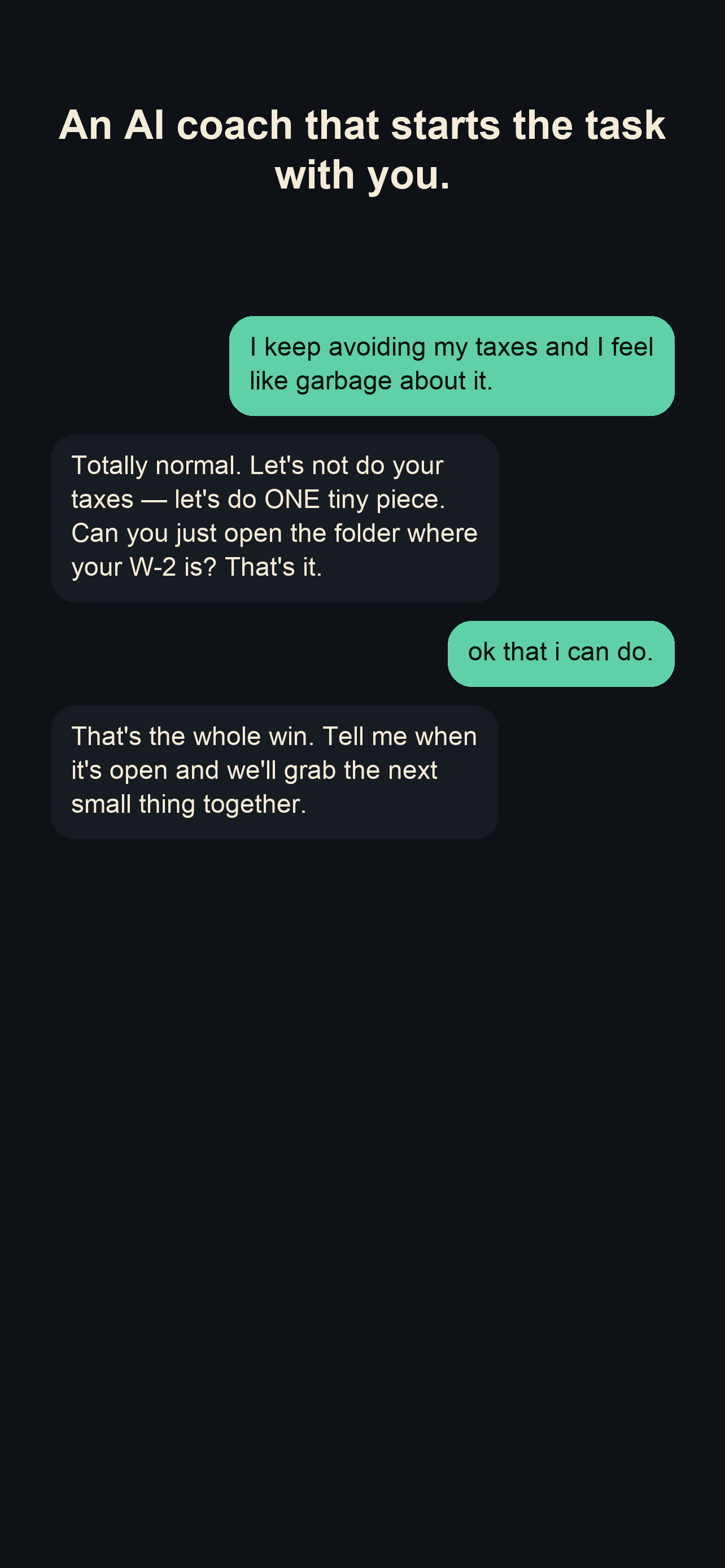 An AI coach that starts the task with you.

I keep avoiding my taxes and I feel like garbage about it.

Totally normal. Let's not do your taxes — let's do ONE tiny piece. Can you just open the folder where your W-2 is? That's it.

ok that i can do.

That's the whole win. Tell me when it's open and we'll grab the next small thing together.