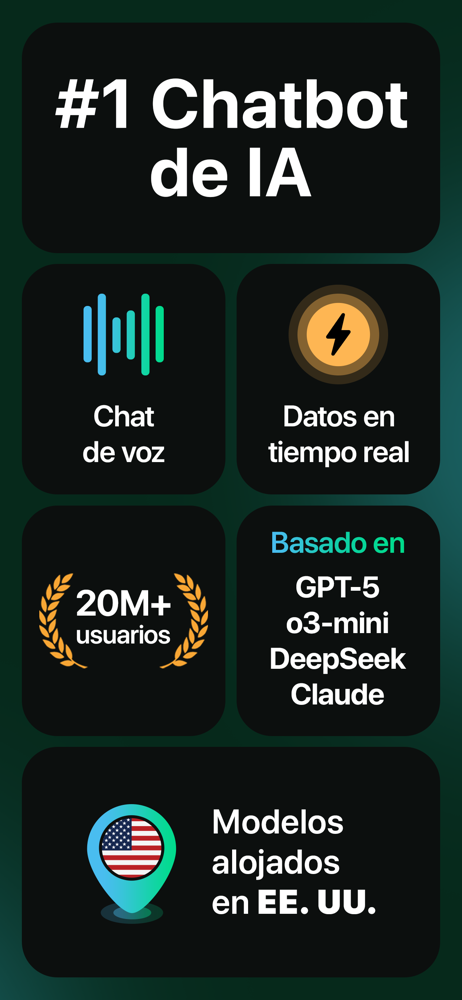 #1 Chatbot de IA

Chat
de voz

Datos en
tiempo real

20M+
usuarios

Basado en
GPT-5
o3-mini
DeepSeek
Claude

Modelos
alojados
en EE. UU.