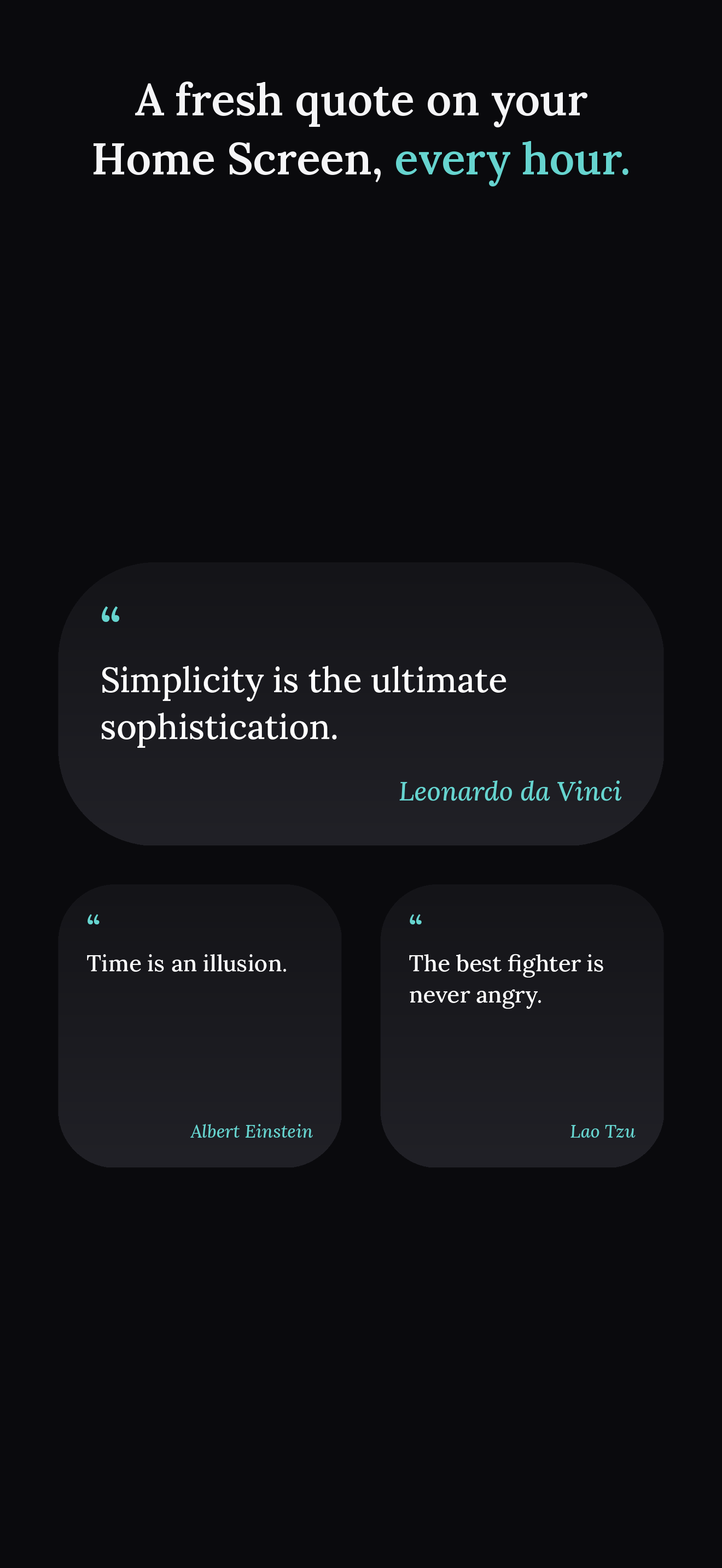 A fresh quote on your Home Screen, every hour.

“

Simplicity is the ultimate sophistication.

Leonardo da Vinci

“

Time is an illusion.

Albert Einstein

“

The best fighter is never angry.

Lao Tzu