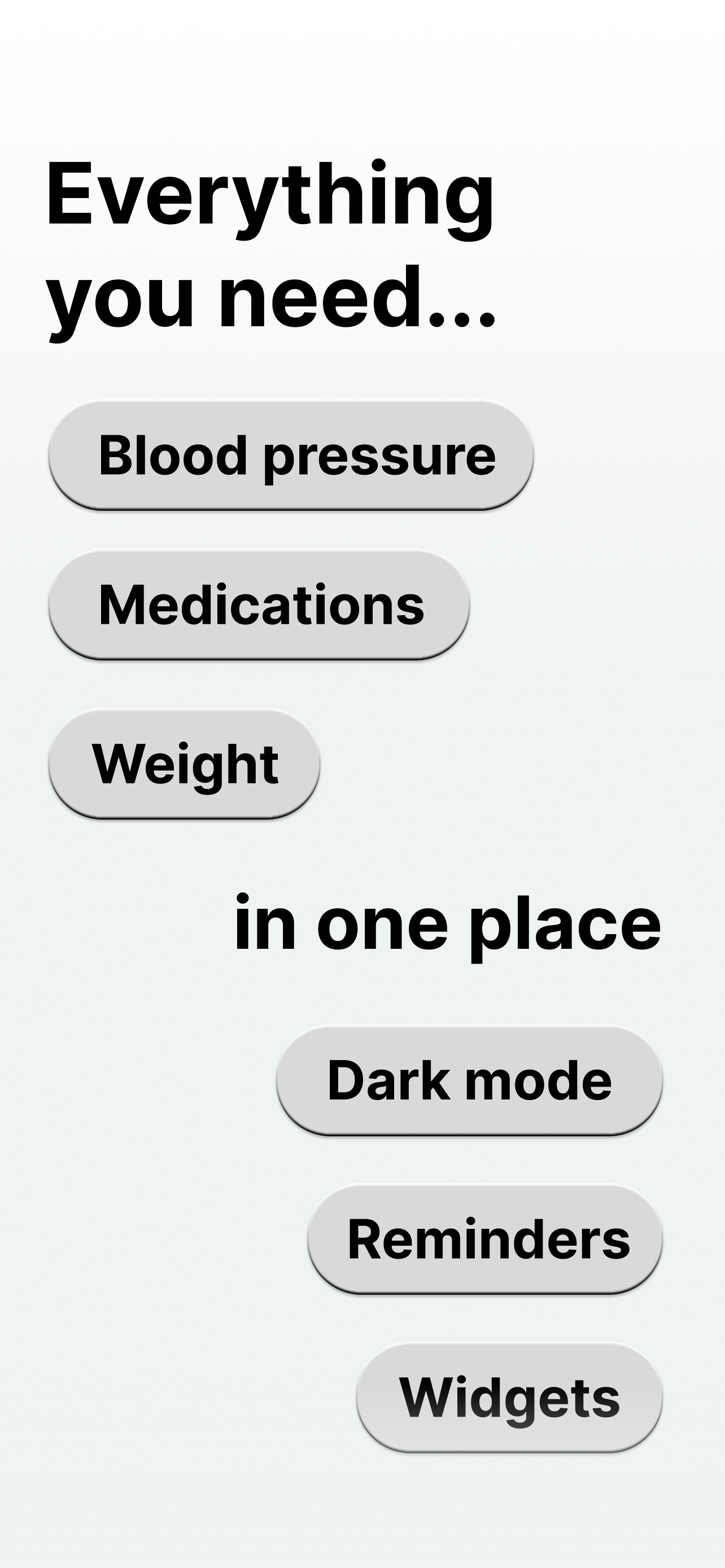 Everything you need...

Blood pressure

Medications

Weight

in one place

Dark mode

Reminders

Widgets