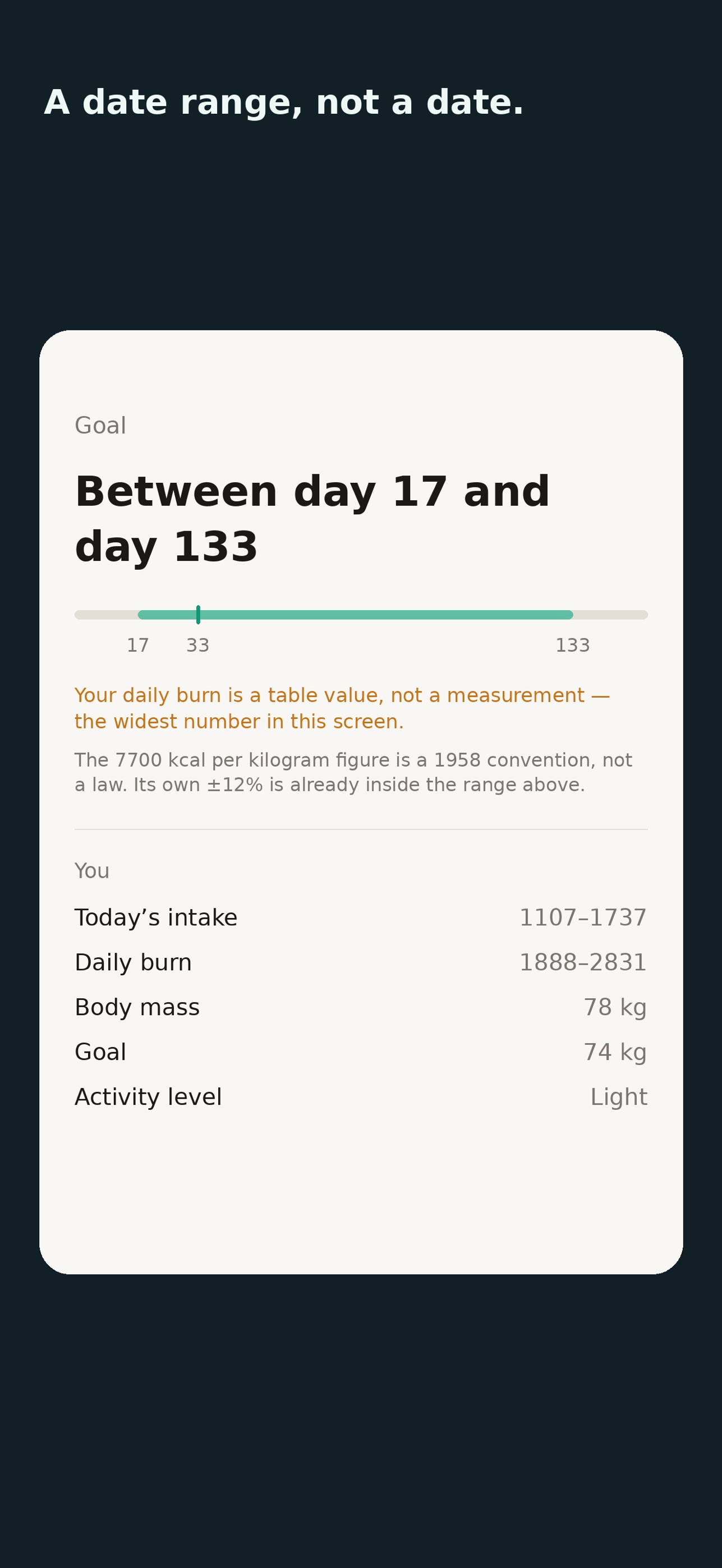 A date range, not a date.

Goal

Between day 17 and day 133

17 33 133

Your daily burn is a table value, not a measurement — the widest number in this screen.

The 7700 kcal per kilogram figure is a 1958 convention, not a law. Its own ±12% is already inside the range above.

You

| | |
|---|---|
| Today’s intake | 1107–1737 |
| Daily burn | 1888–2831 |
| Body mass | 78 kg |
| Goal | 74 kg |
| Activity level | Light |