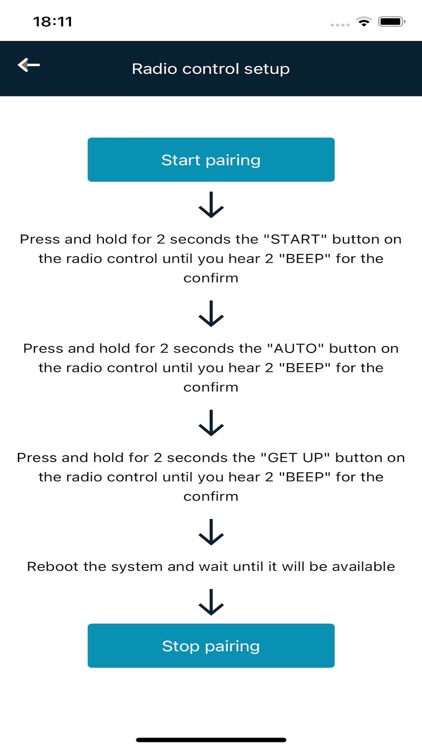 18:11

Radio control setup

Start pairing

Press and hold for 2 seconds the "START" button on the radio control until you hear 2 "BEEP" for the confirm

Press and hold for 2 seconds the "AUTO" button on the radio control until you hear 2 "BEEP" for the confirm

Press and hold for 2 seconds the "GET UP" button on the radio control until you hear 2 "BEEP" for the confirm

Reboot the system and wait until it will be available

Stop pairing