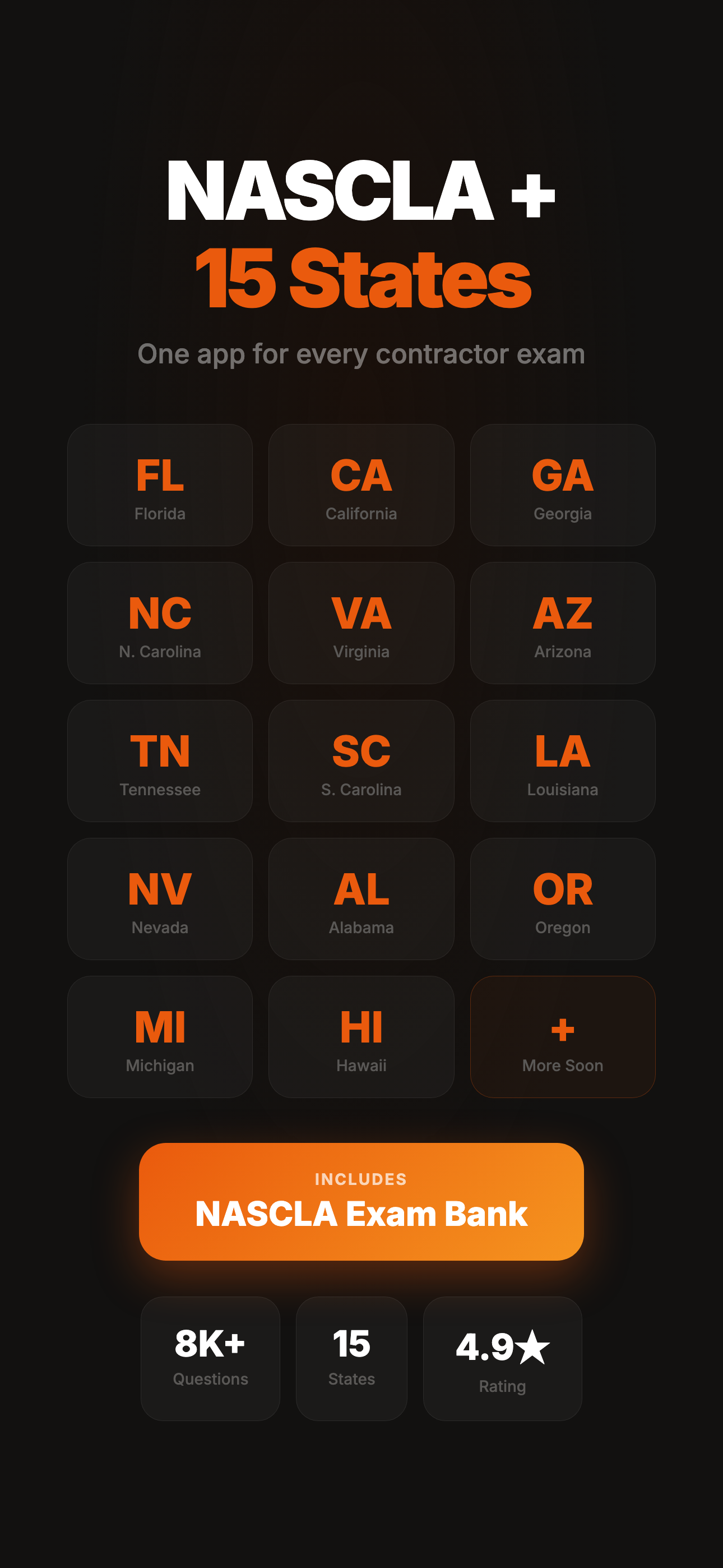 NASCLA +
15 States

One app for every contractor exam

FL
Florida

CA
California

GA
Georgia

NC
N. Carolina

VA
Virginia

AZ
Arizona

TN
Tennessee

SC
S. Carolina

LA
Louisiana

NV
Nevada

AL
Alabama

OR
Oregon

MI
Michigan

HI
Hawaii

+
More Soon

INCLUDES
NASCLA Exam Bank

8K+
Questions

15
States

4.9★
Rating