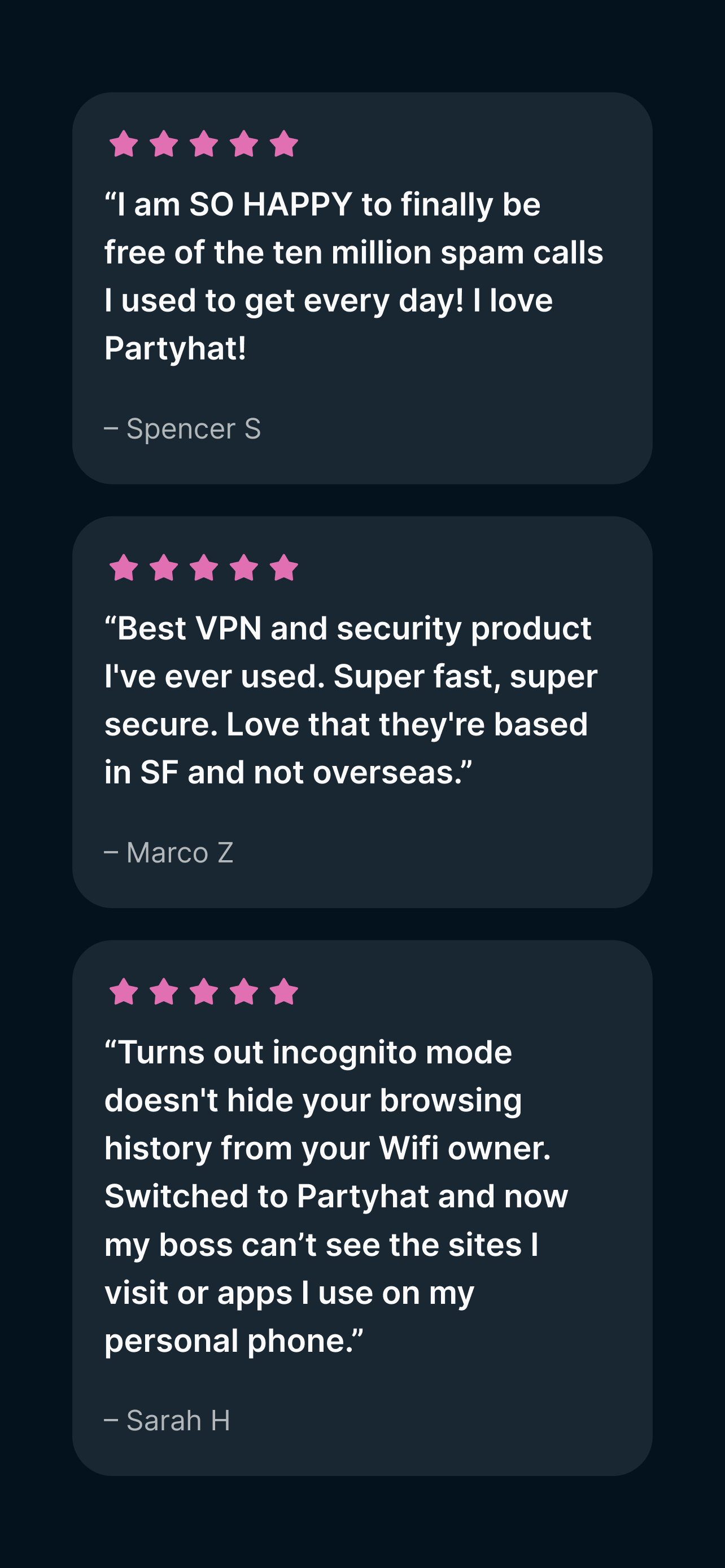 “I am SO HAPPY to finally be free of the ten million spam calls I used to get every day! I love Partyhat!

– Spencer S

“Best VPN and security product I've ever used. Super fast, super secure. Love that they're based in SF and not overseas.”

– Marco Z

“Turns out incognito mode doesn't hide your browsing history from your Wifi owner. Switched to Partyhat and now my boss can’t see the sites I visit or apps I use on my personal phone.”

– Sarah H