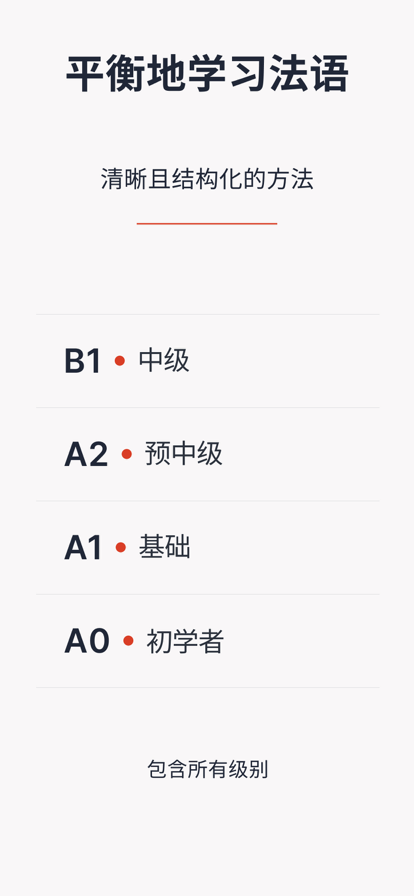 平衡地学习法语

清晰且结构化的方法

B1 • 中级

A2 • 预中级

A1 • 基础

A0 • 初学者

包含所有级别